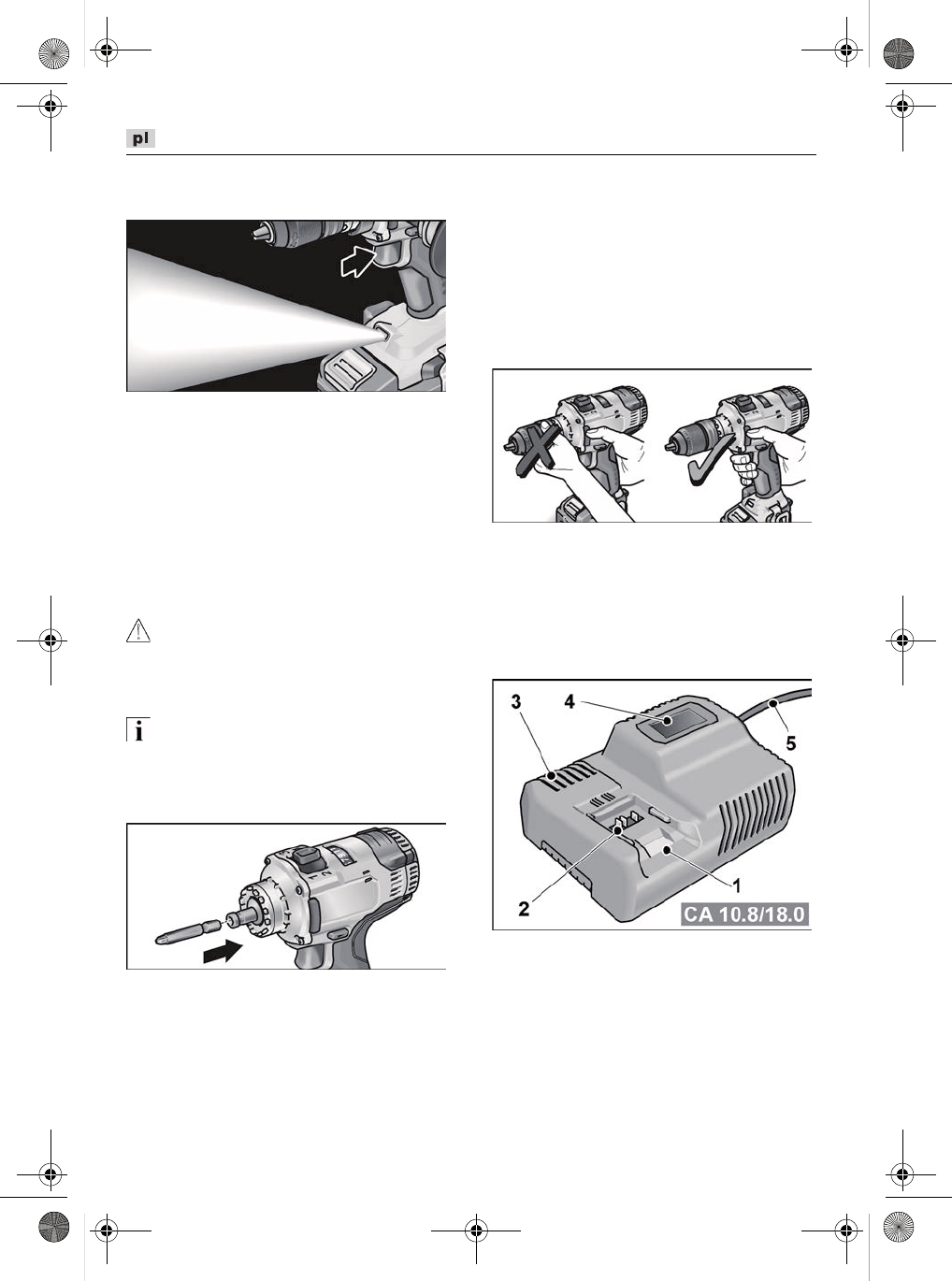 pl

3
4
5
2
1
CA 10.8/18.0