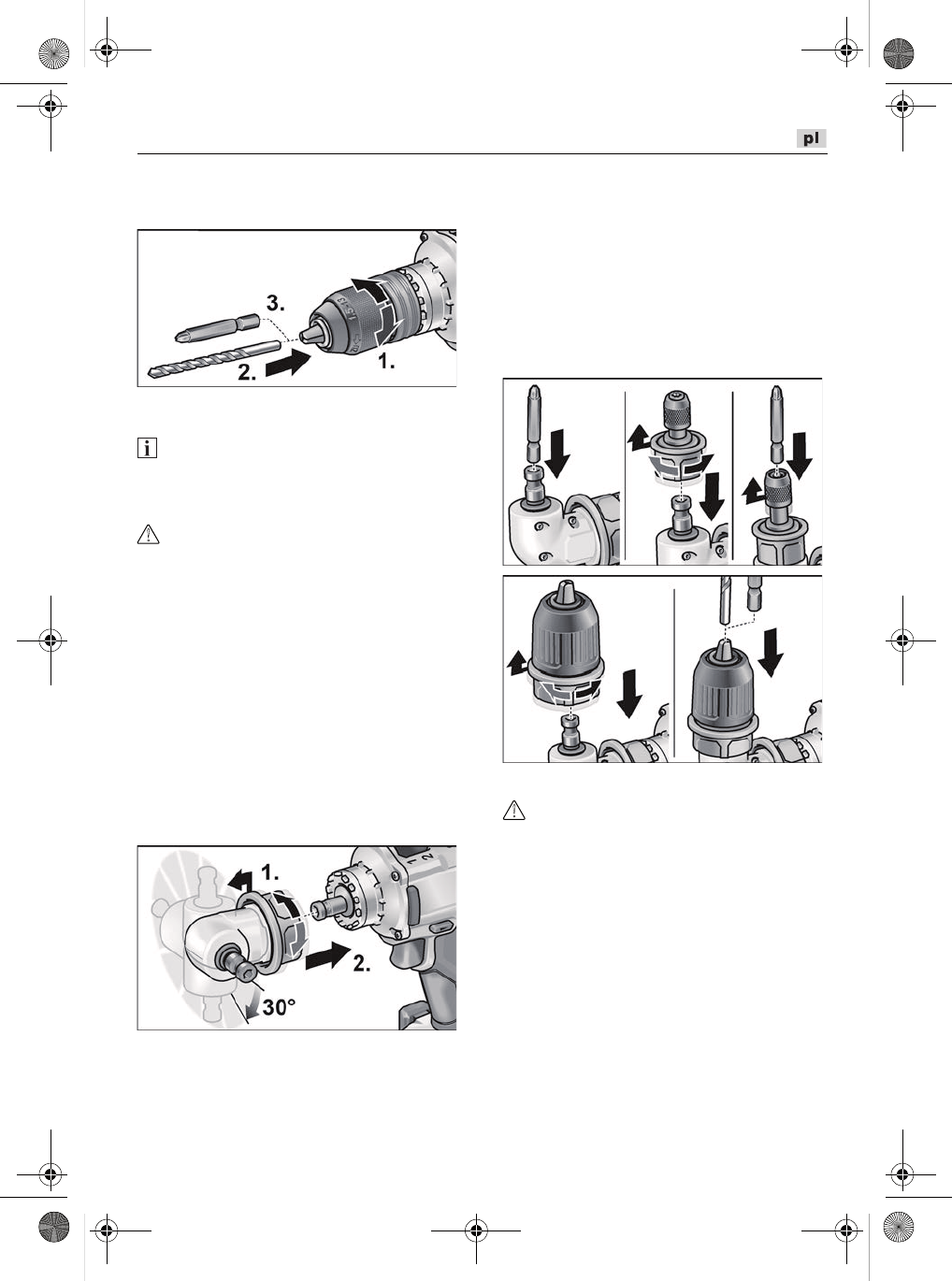 pl

3.

2.

1.

1.

2.

30°