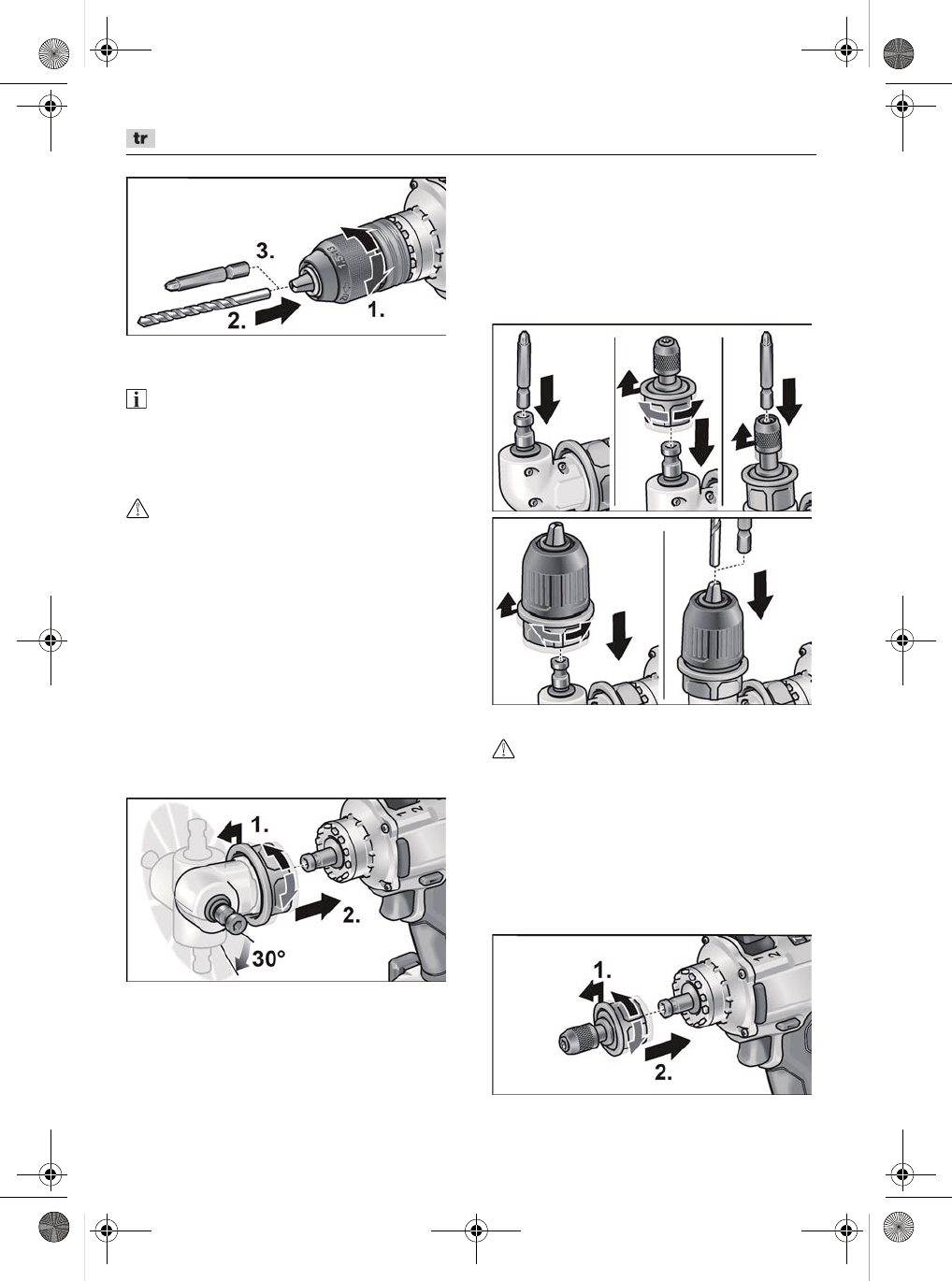 tr

3.

2.

1.

1.

2.

30°

1.

2.