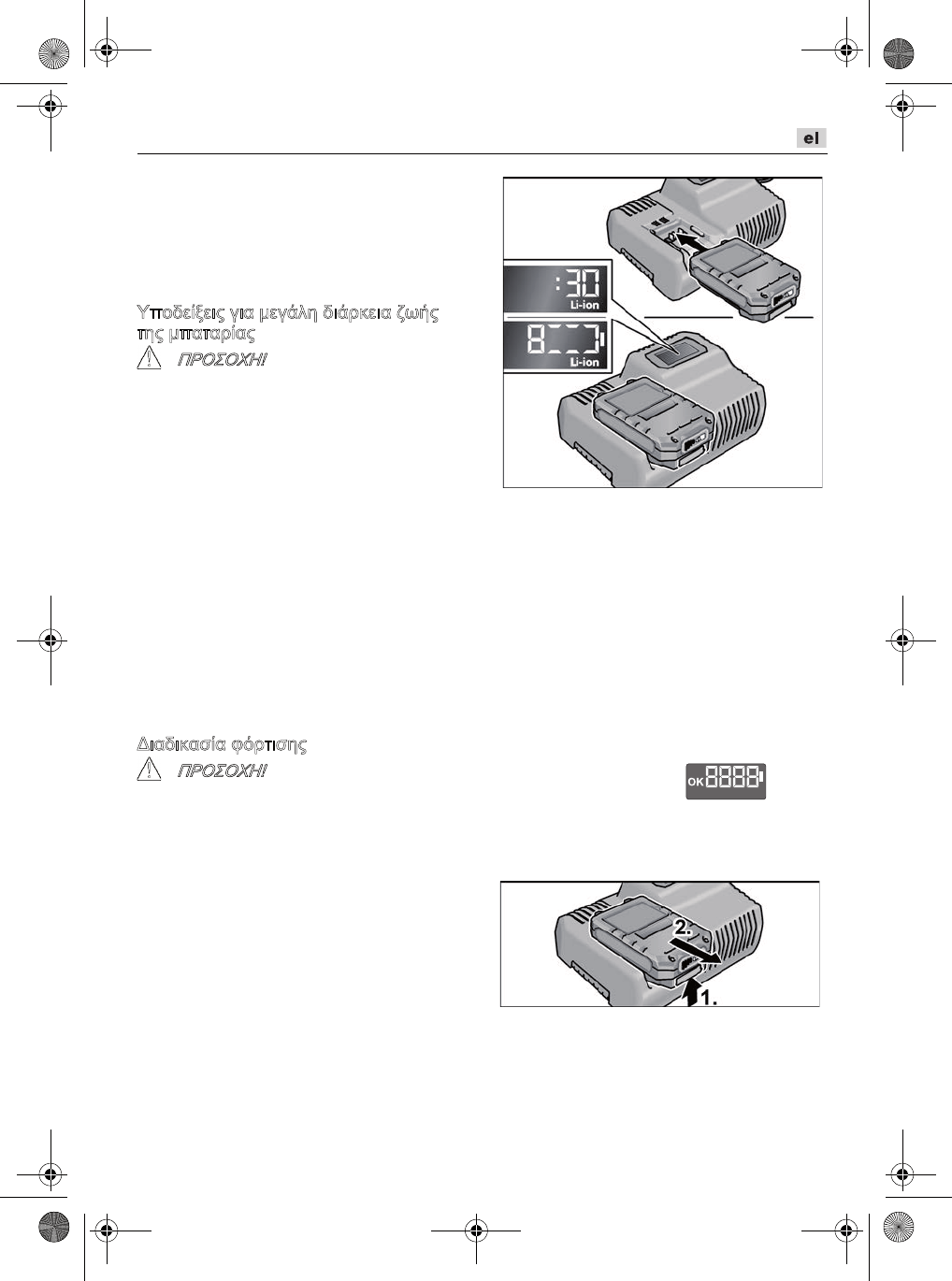 el

Υποδείξεις για μεγάλη διάρκεια ζωής της μπαταρίας

ΠΡΟΣΟΧΗ!

:30
Li-ion

8
Li-ion

Διαδικασία φόρτισης

ΠΡΟΣΟΧΗ!

OK 8888

2.

1.