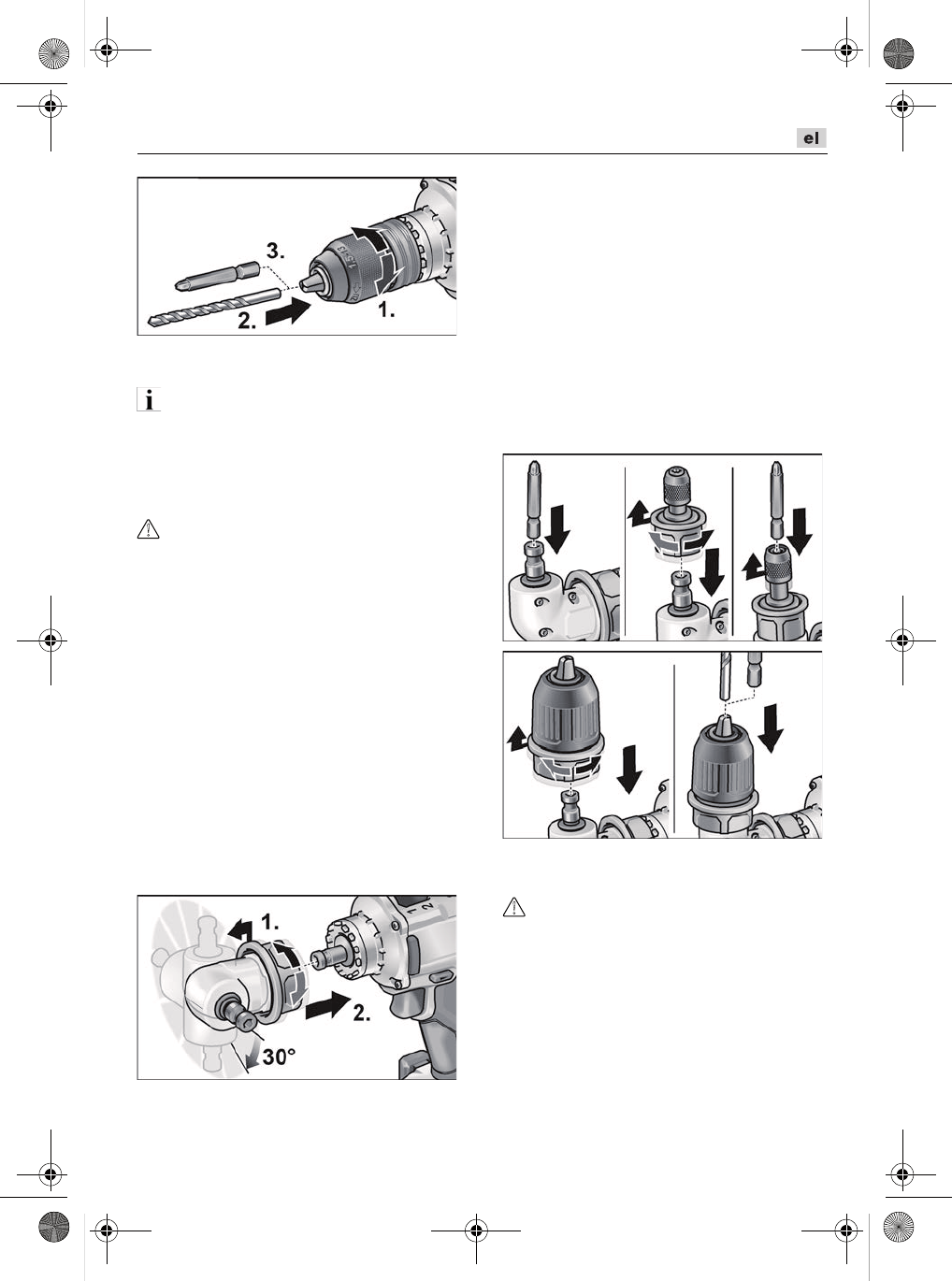 el

3.

2.

1.

1.

2.

30°