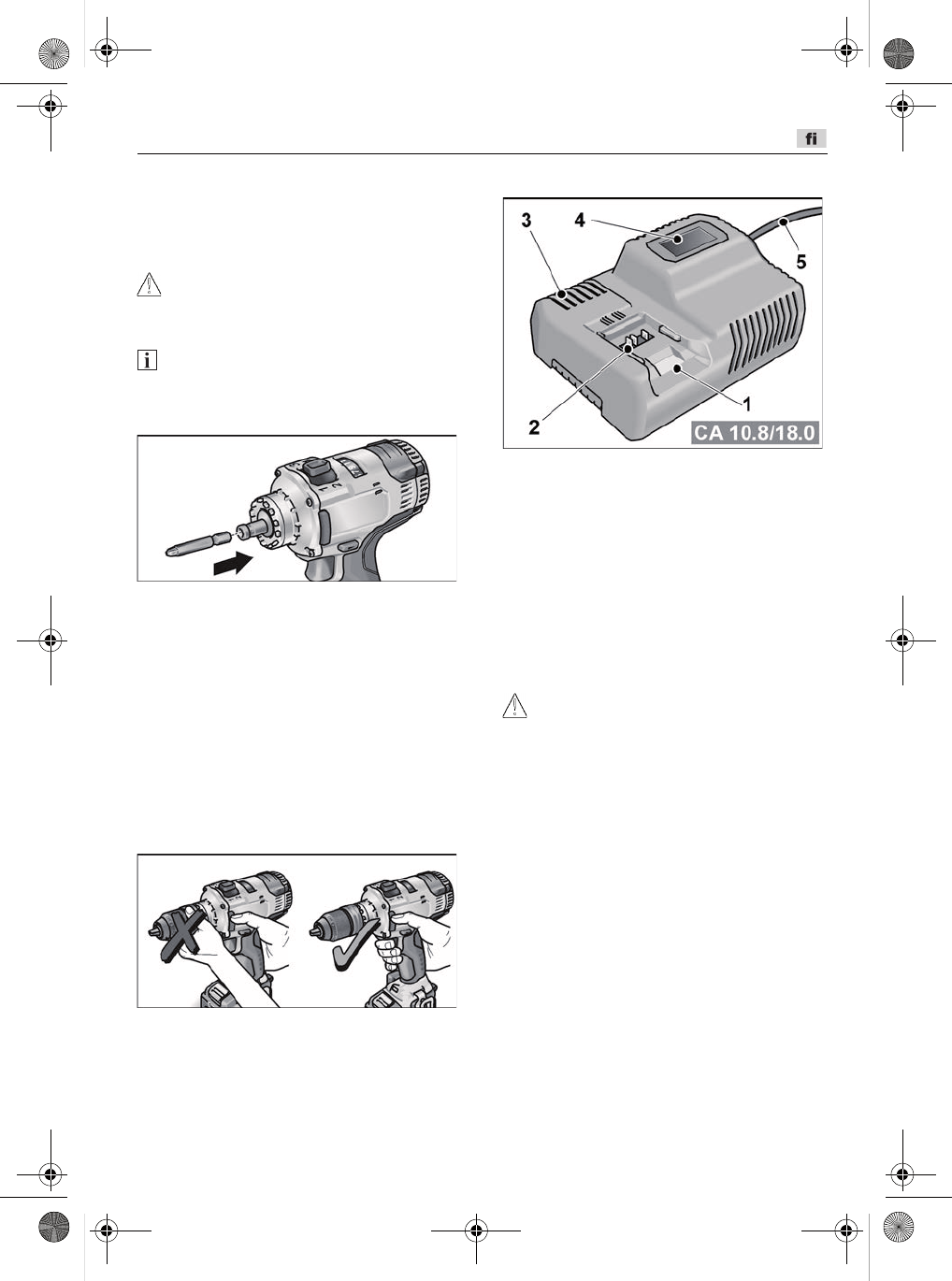 fi

3

4

5

2

1

CA 10.8/18.0