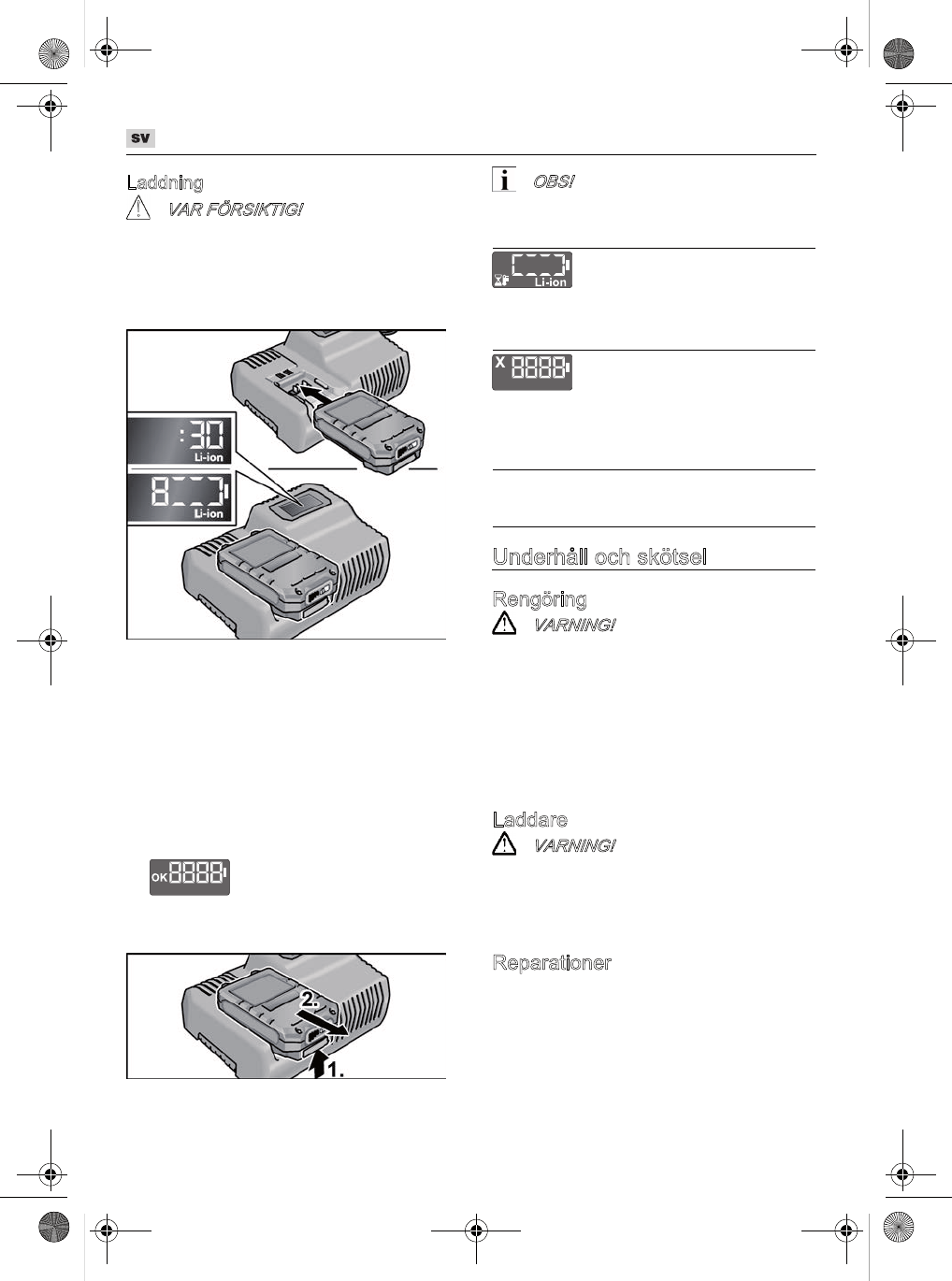 SV

Laddning

VAR FÖRSIKTIG!

:30
Li-ion

8
Li-ion

OK 8888

2.

1.

OBS!

Li-ion

X 8888

Underhåll och skötsel

Rengöring

VARNING!

Laddare

VARNING!

Reparationer