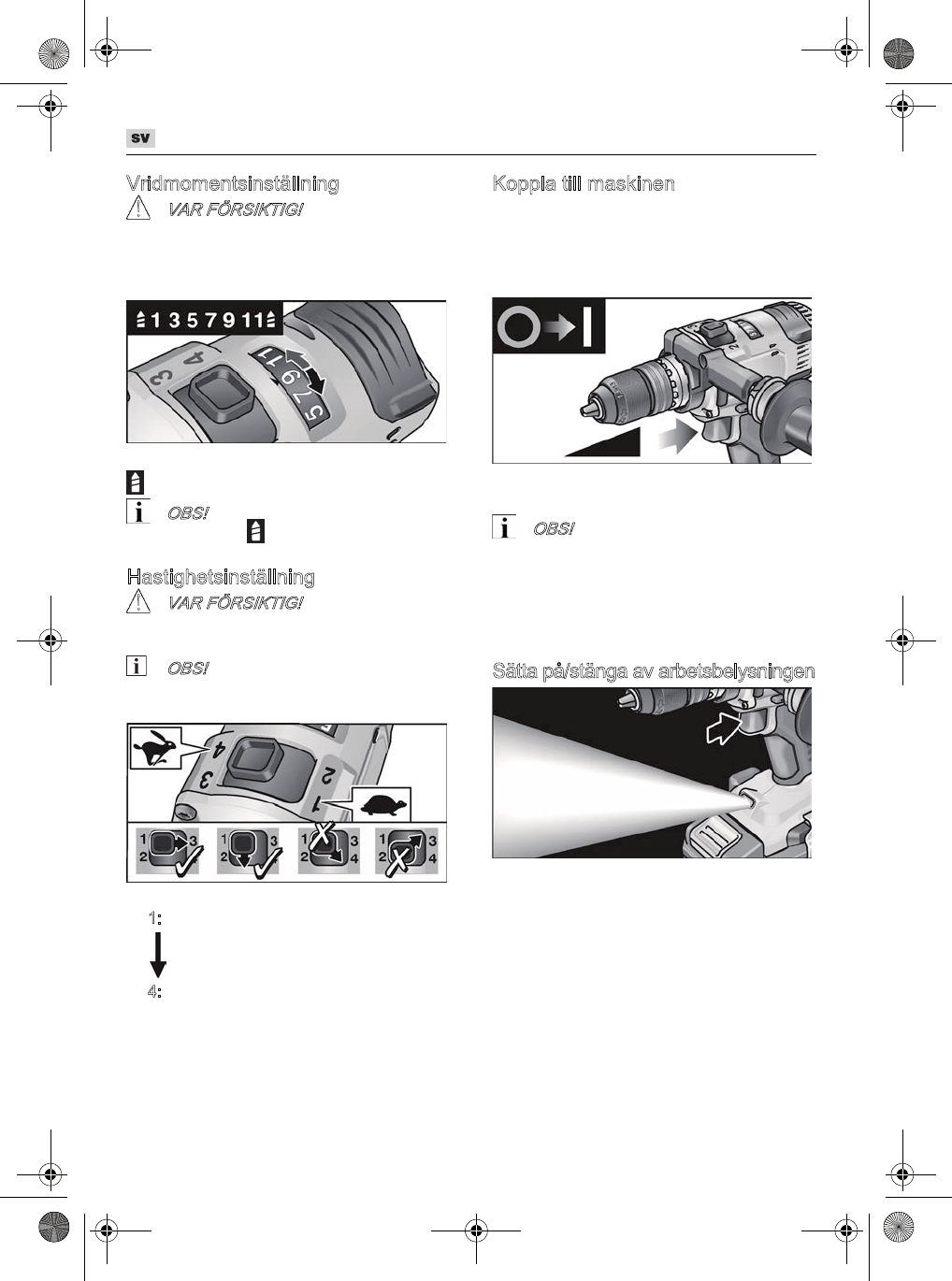 SV

Vridmomentsinställning

VAR FÖRSIKTIG!

1 3 5 7 9 11

3 4

11 9 7 5

OBS!

Hastighetsinställning

VAR FÖRSIKTIG!

OBS!

4 3 2 1

1 2 3
1 2 3
1 2 3 4
1 2 3 4

1:

4:

Koppla till maskinen

OBS!

Sätta på/stänga av arbetsbelysningen