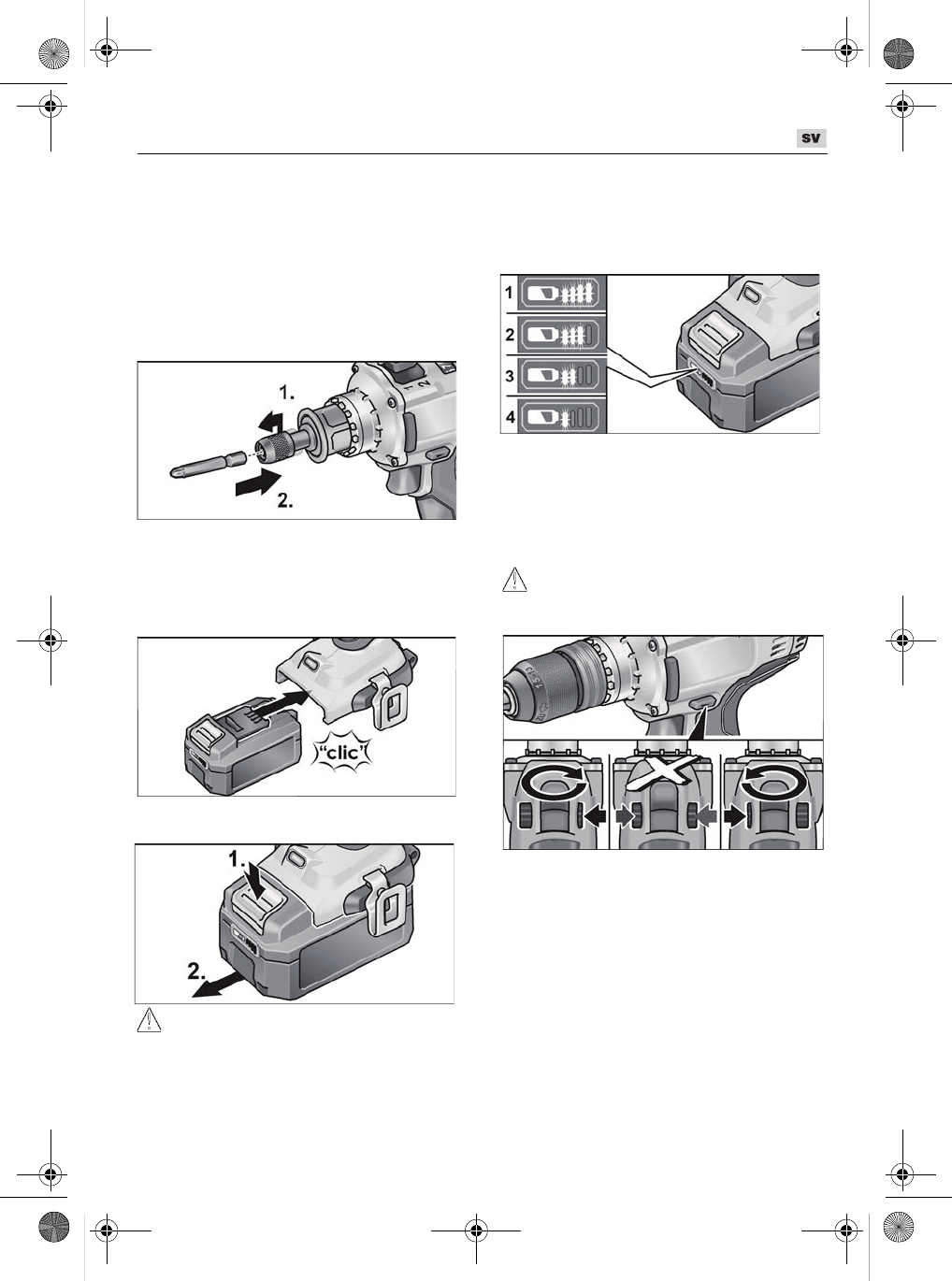 SV

1.

2.

1
2
3
4

"clic"

1.

2.