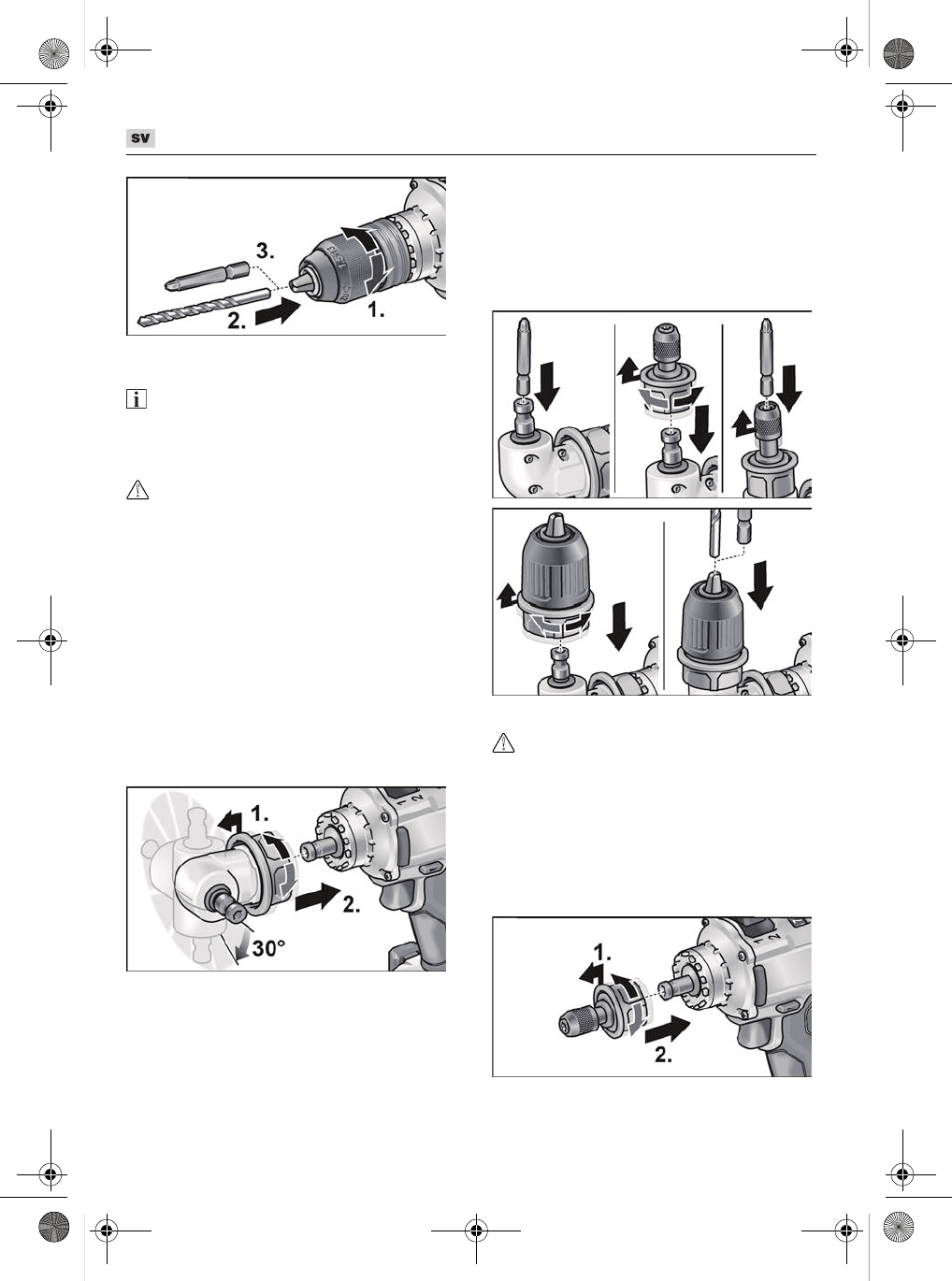 SV

3.
2.
1.

1.
2.
30°

1.
2.