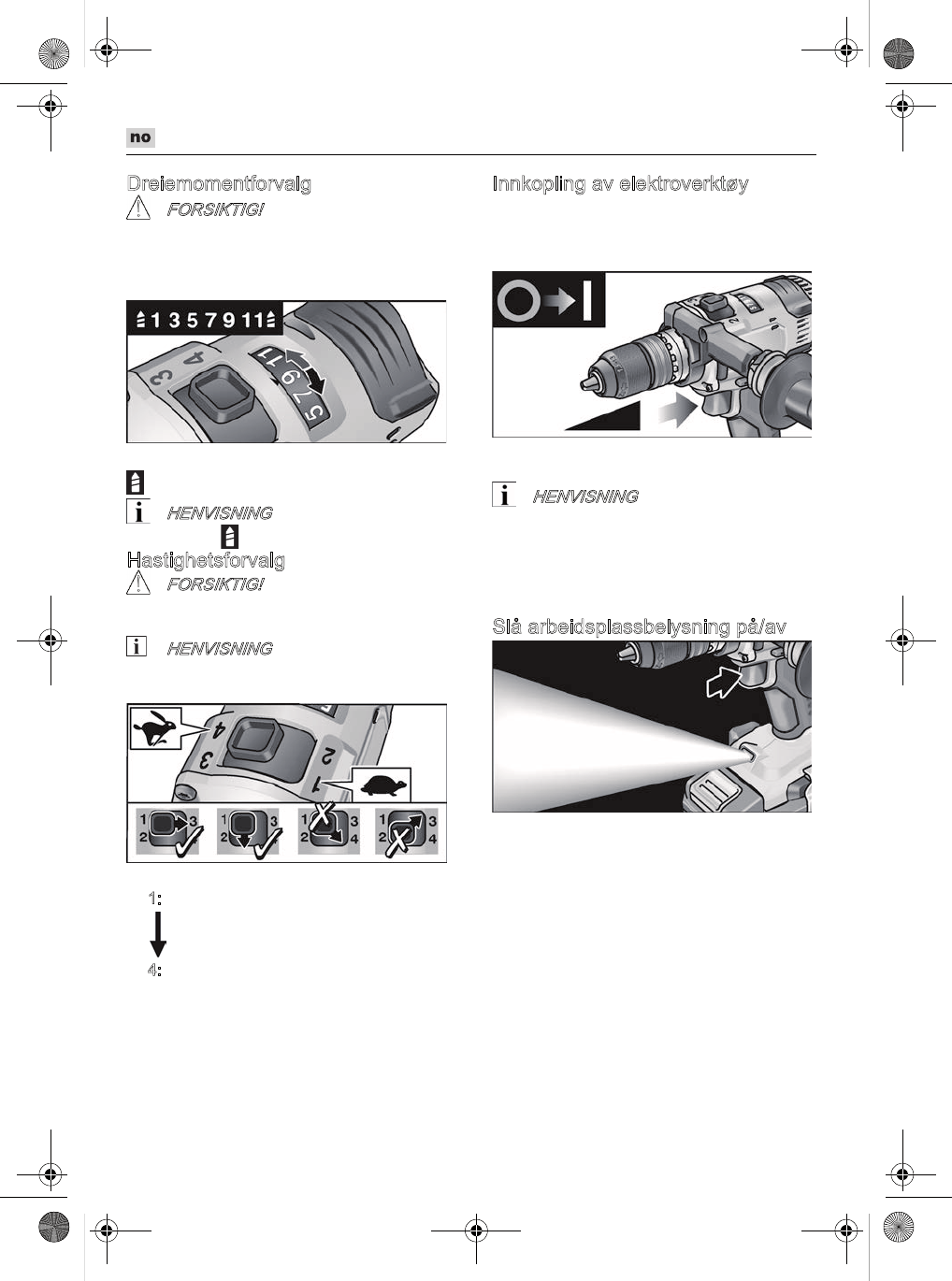 no

Dreiemomentforvalg

FORSIKTIG!

1 3 5 7 9 11

3 4

11 9 7 5

HENVISNING

Hastighetsforvalg

FORSIKTIG!

HENVISNING

4 3 2 1

1 2 3
1 2 3
1 2 3 4
1 2 3 4

1:

4:

Innkopling av elektroverktøy

HENVISNING

Slå arbeidsplassbelysning på/av