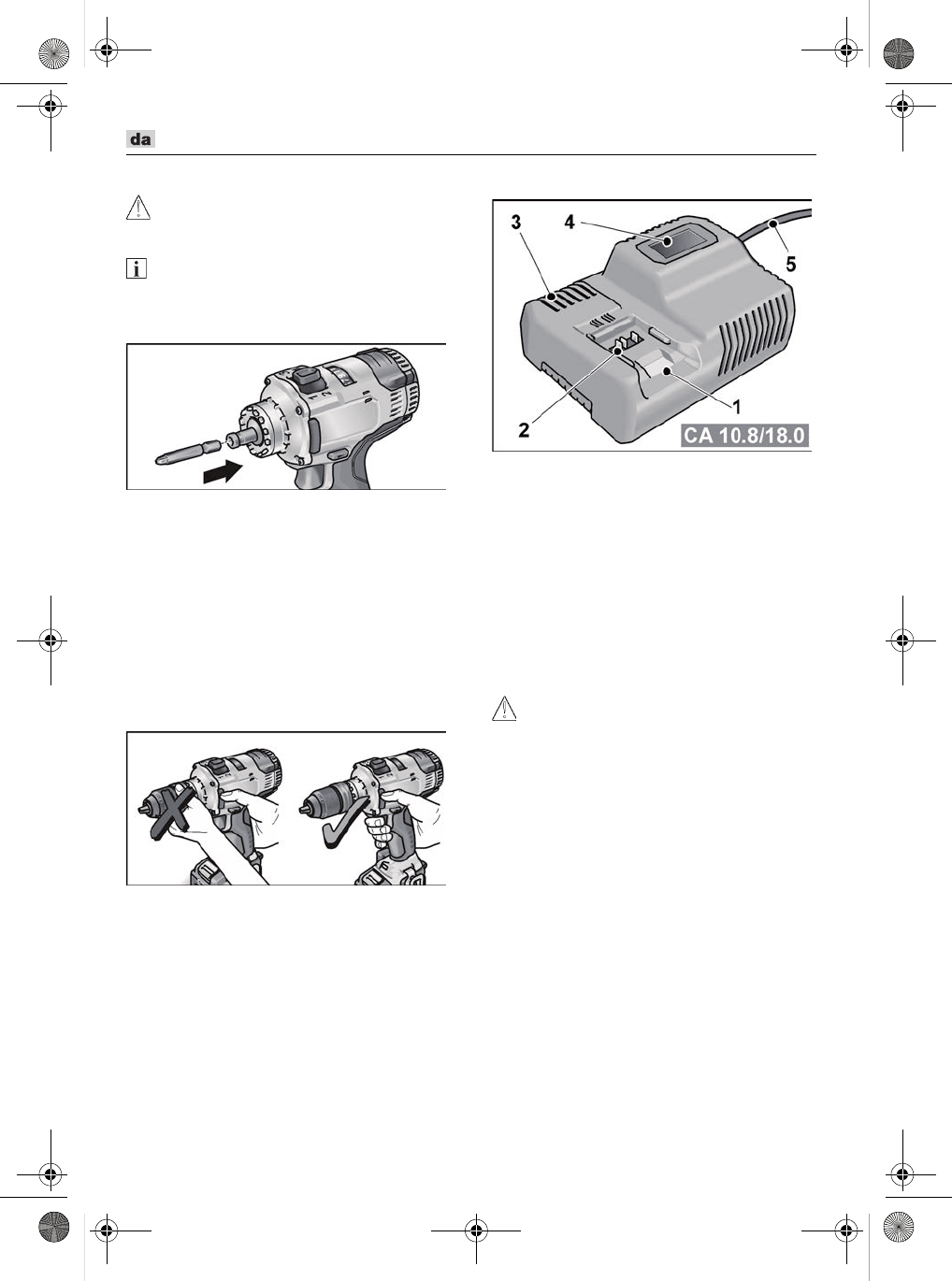 da

3
4
5
2
1
CA 10.8/18.0