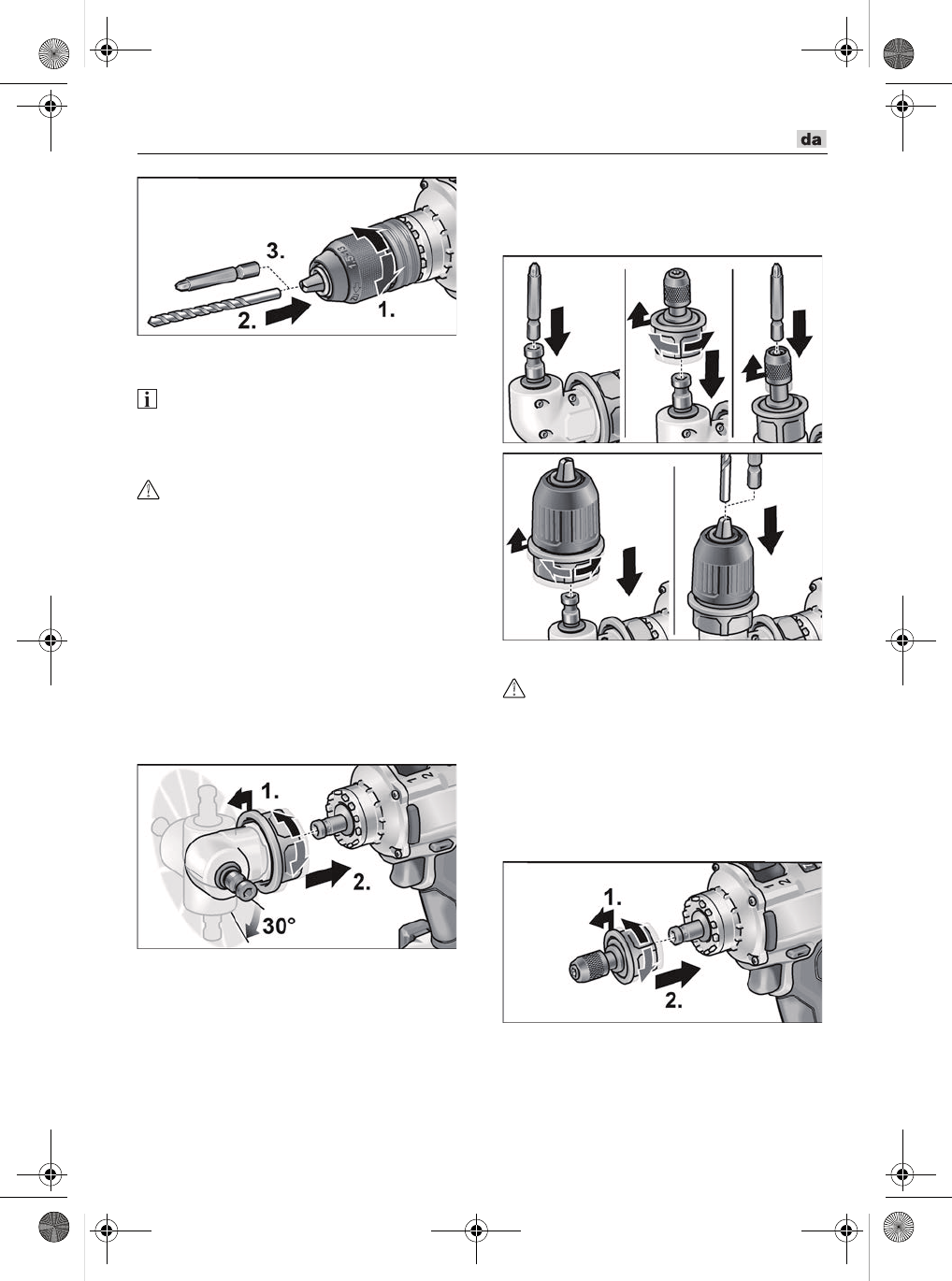 da

3.

2.

1.

1.

2.

30°

1.

2.