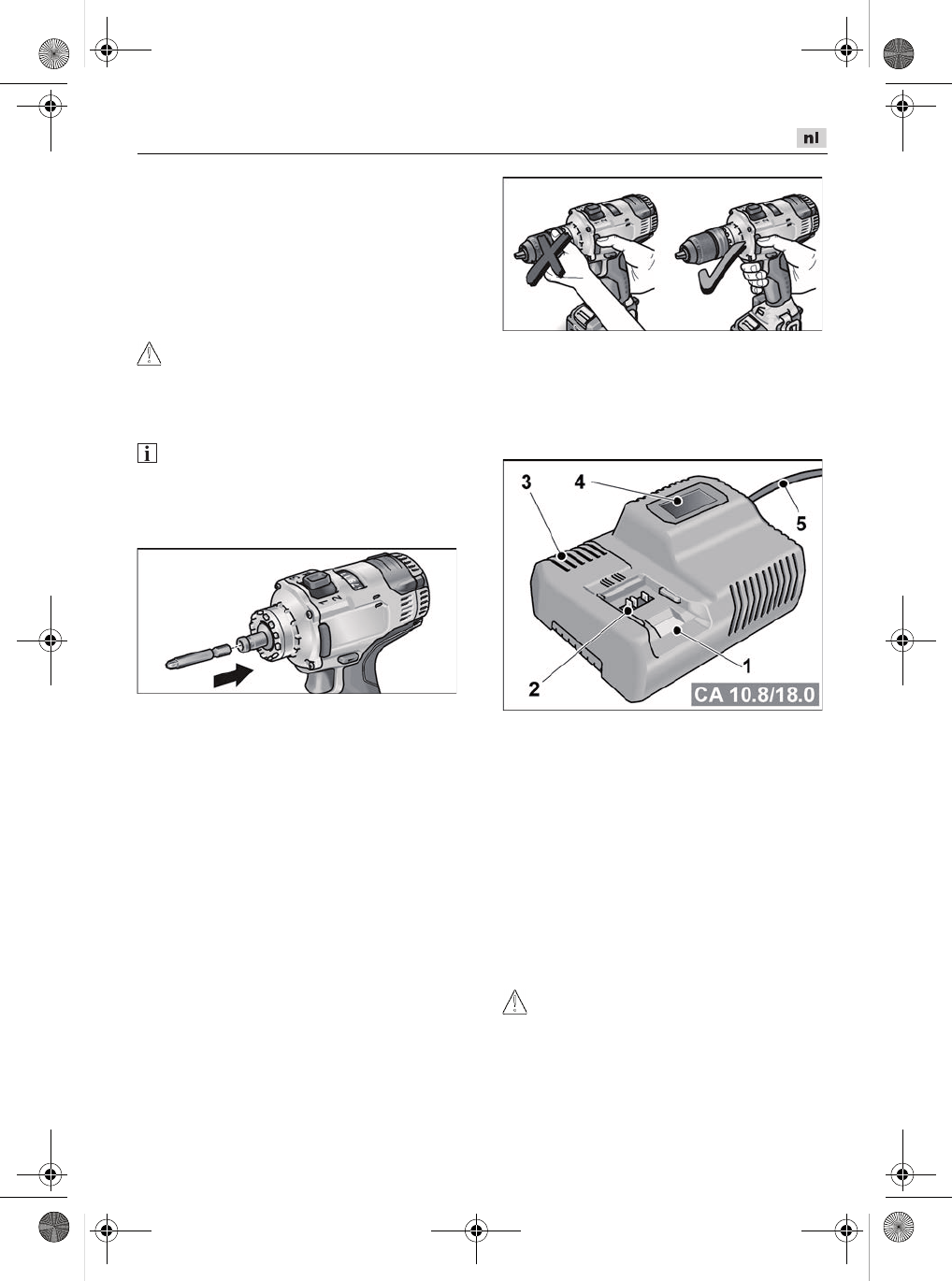 nl

3

4

5

2

1

CA 10.8/18.0