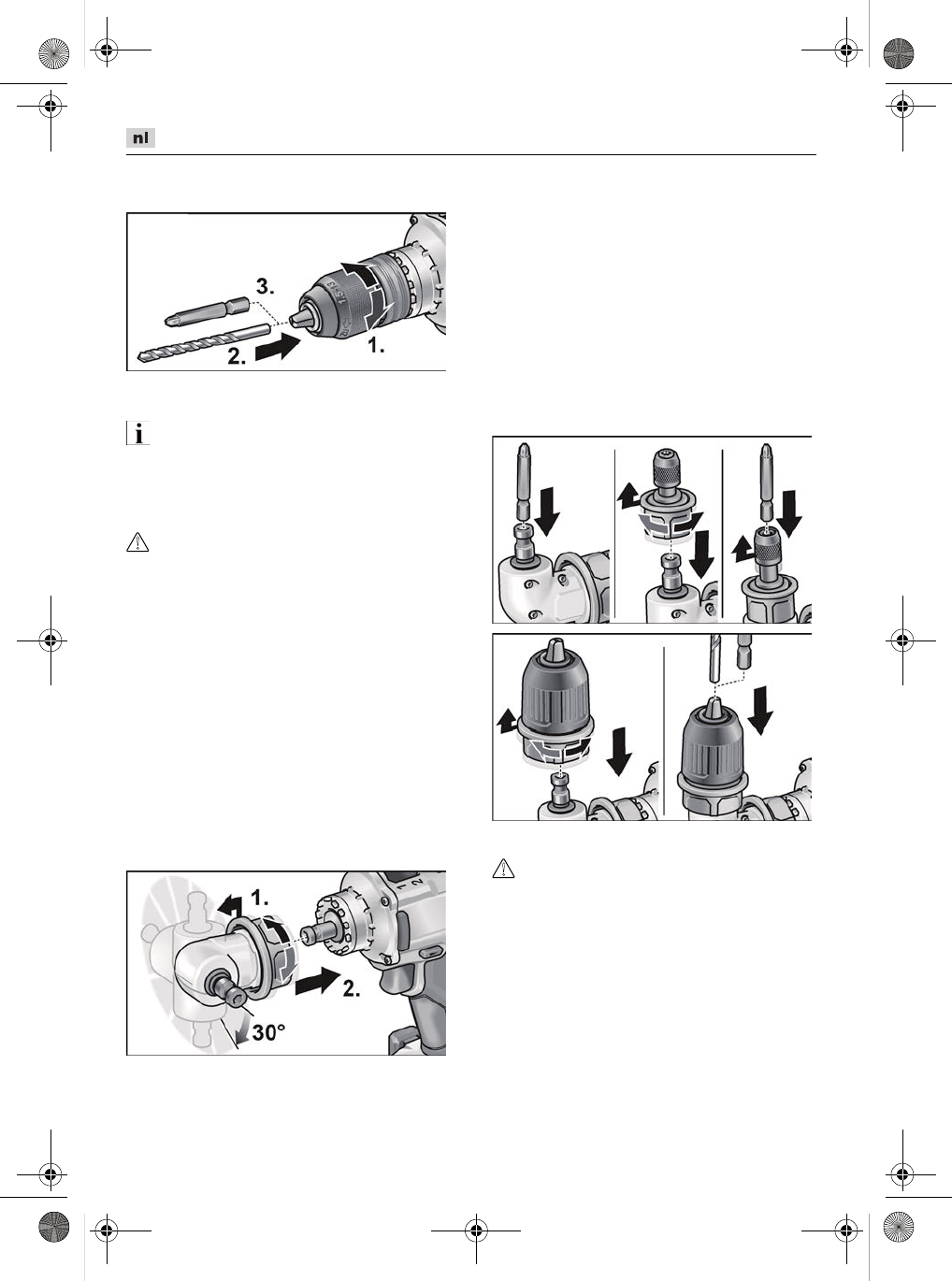 nl

3.

2.

1.

1.

2.

30°