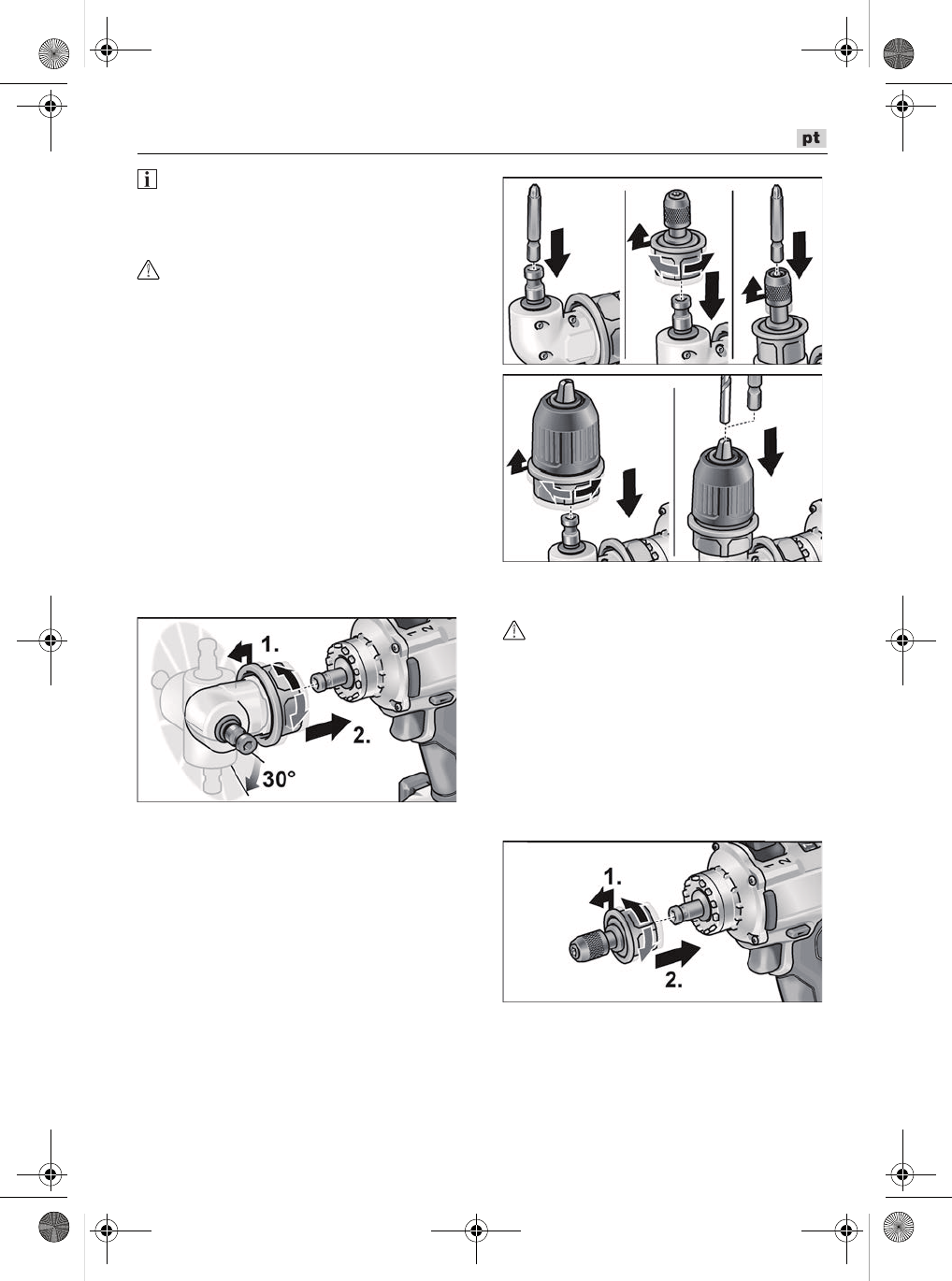 pt

1.

2.

30°

1.

2.