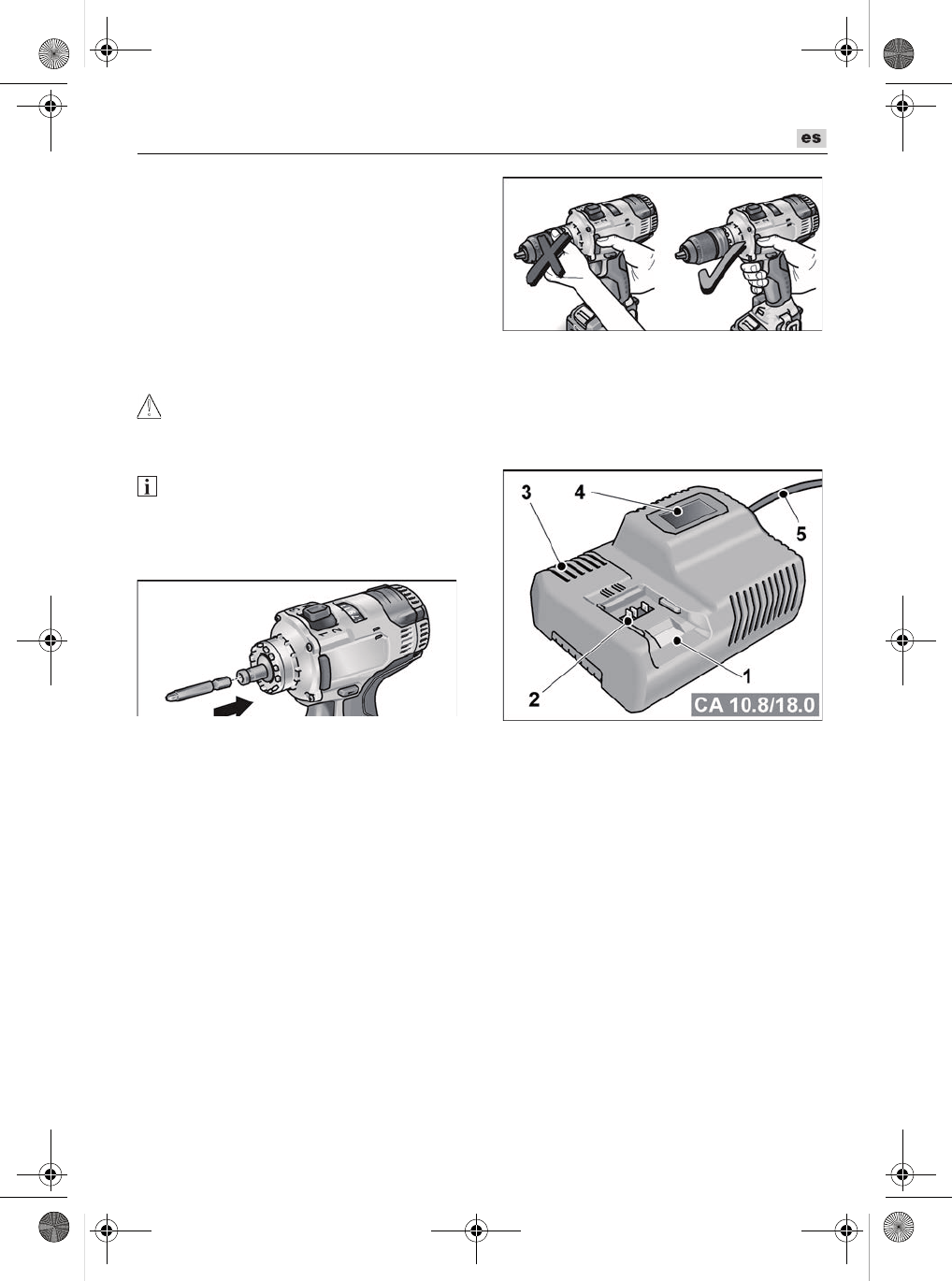 es

3
4
5
2
1
CA 10.8/18.0