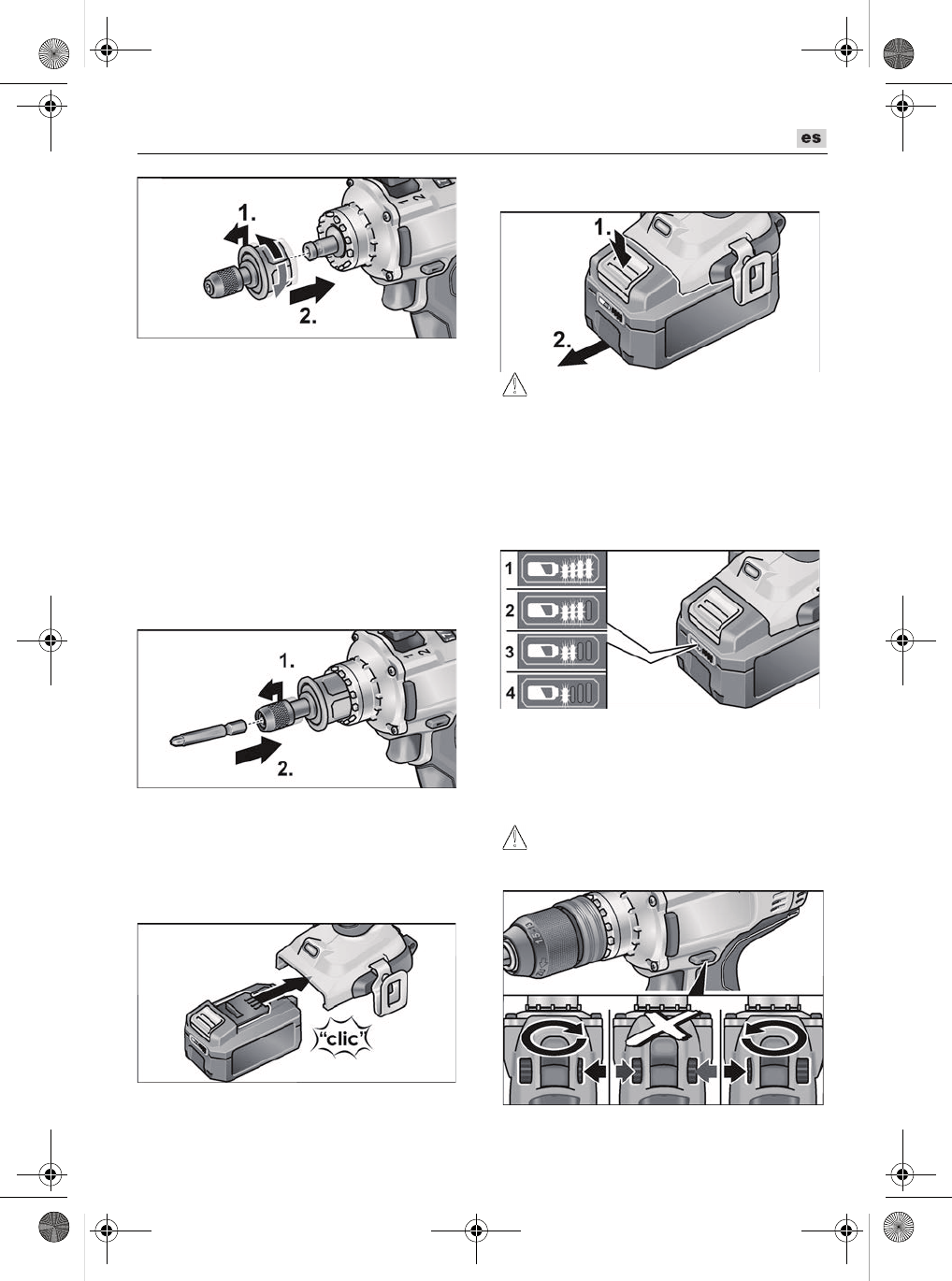 es

1.
2.

1.
2.

"clic"

1.
2.

1
2
3
4