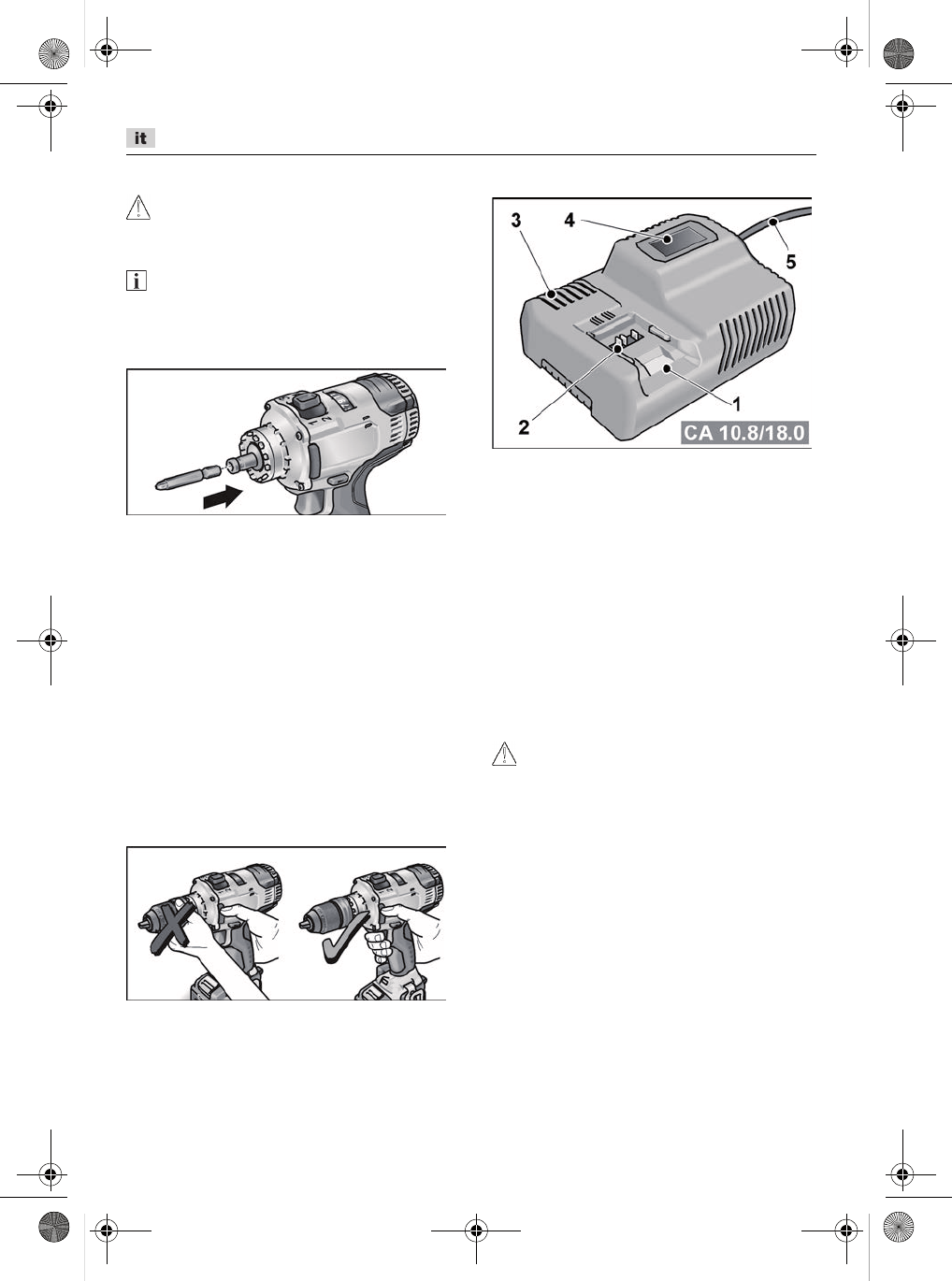 it

3
4
5
2
1
CA 10.8/18.0