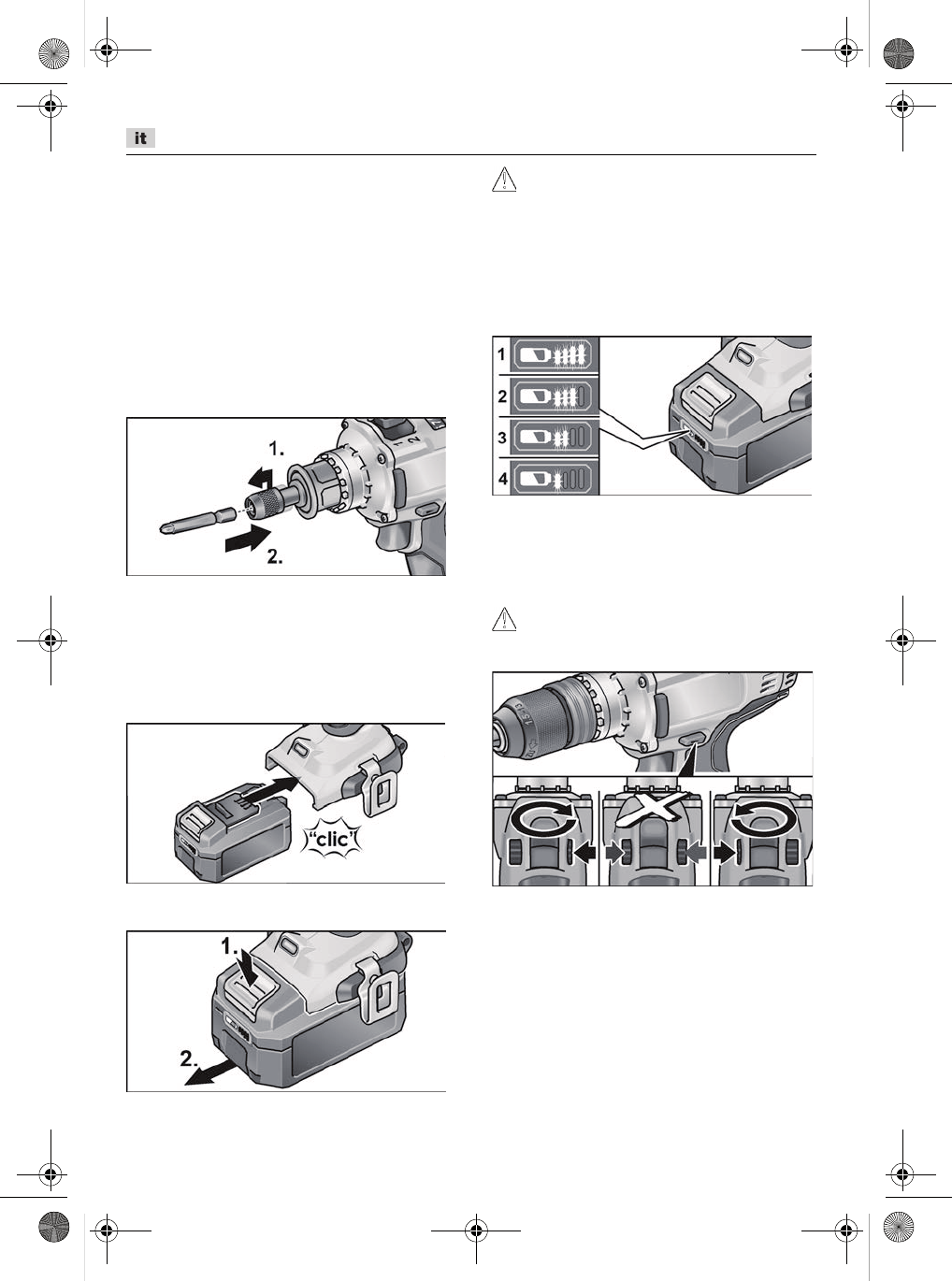 it

1.

2.

"clic"

1.

2.

1

2

3

4