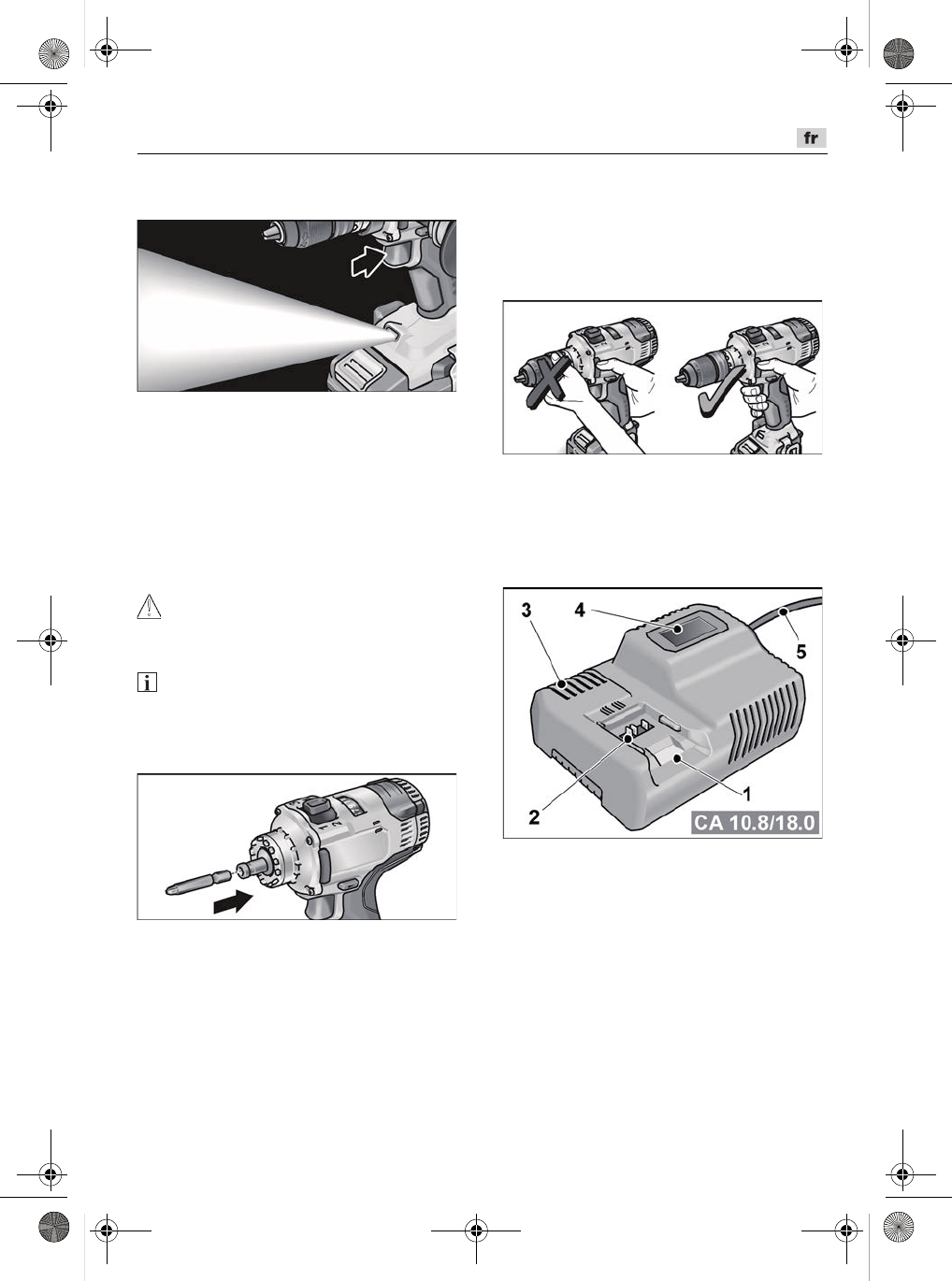 fr

3

4

5

2

1

CA 10.8/18.0