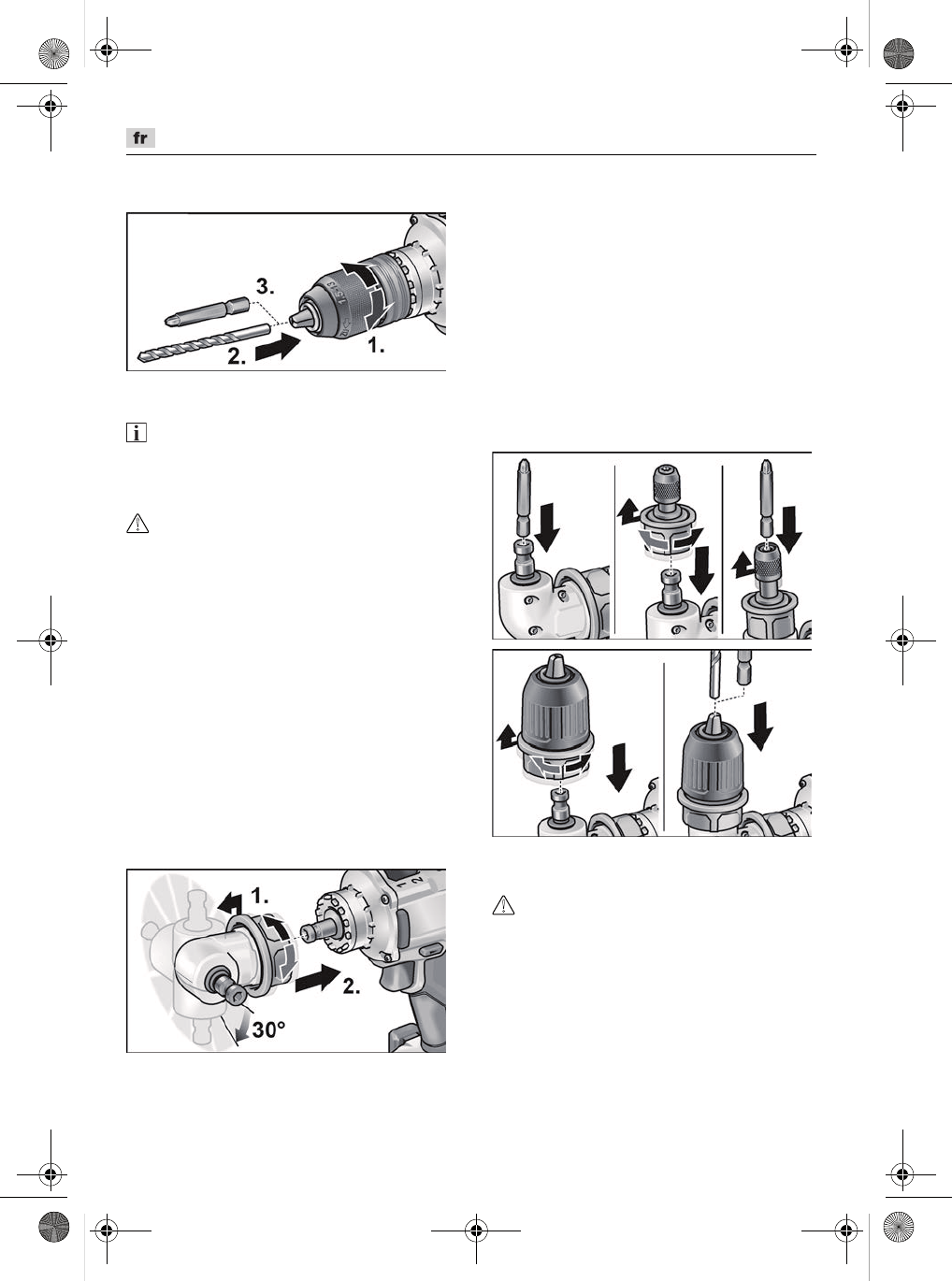 fr

3.

2.

1.

1.

2.

30°