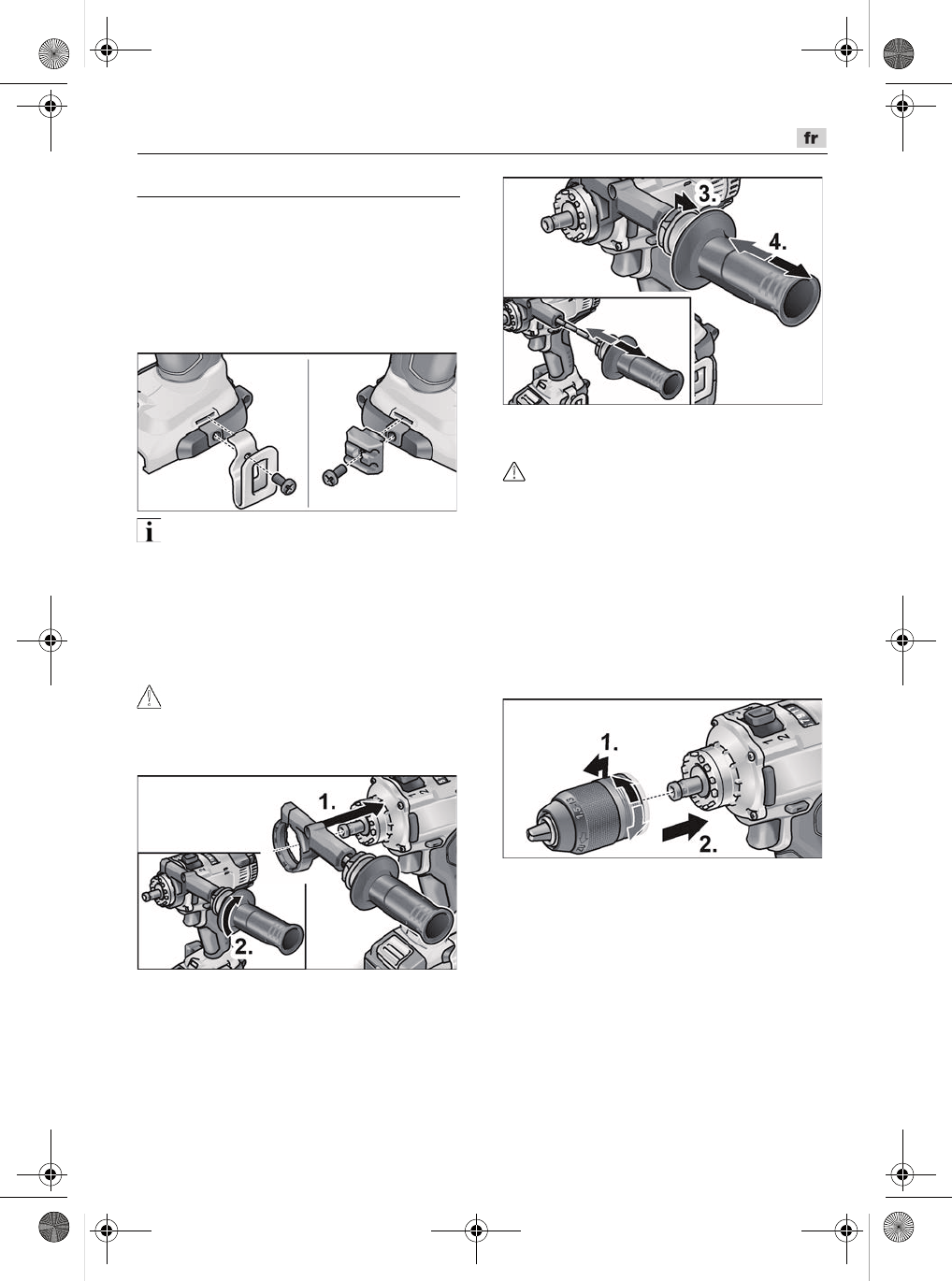 fr

3.

4.

1.

2.

1.

2.