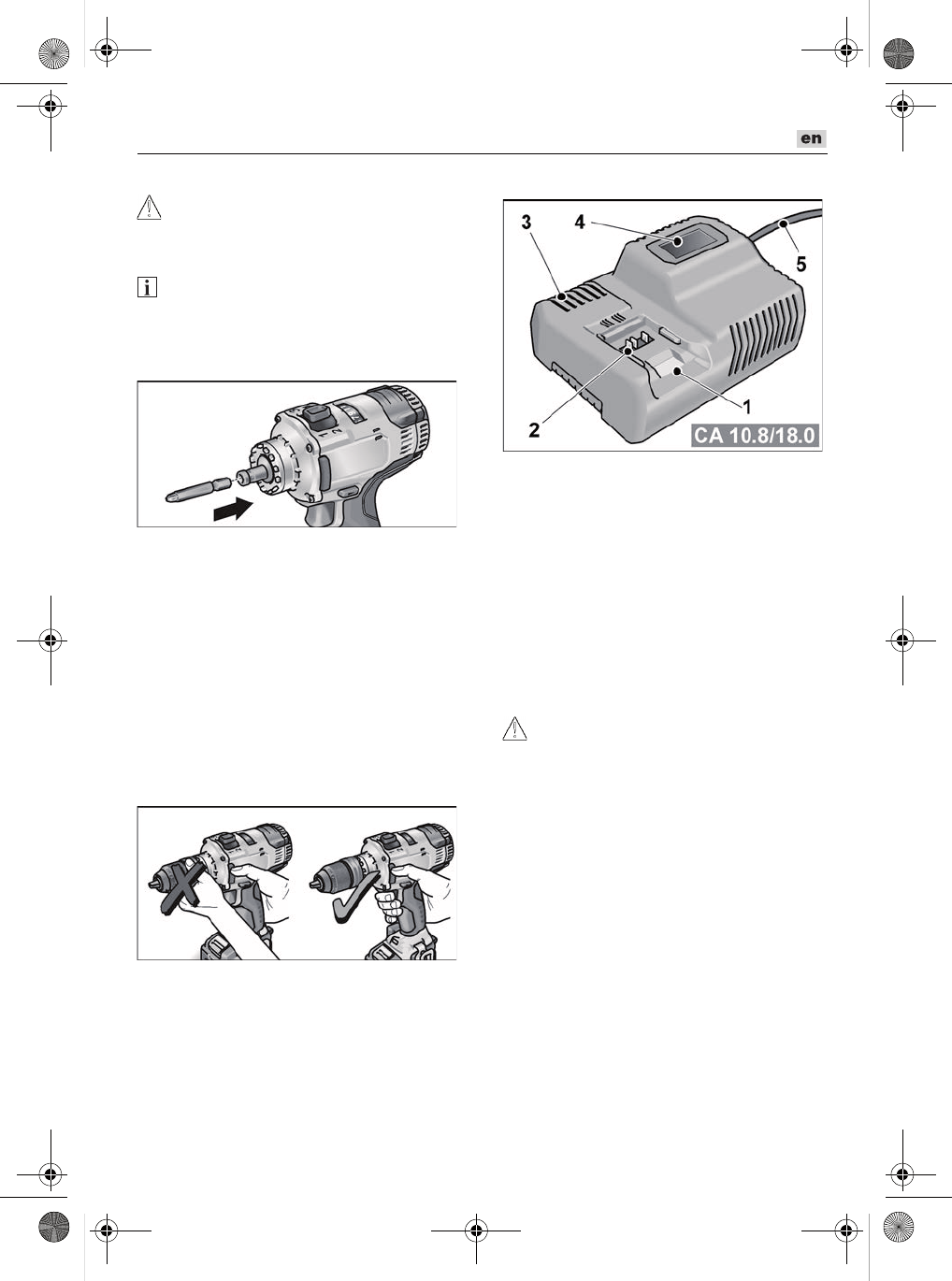 en

3
4
5
2
1
CA 10.8/18.0