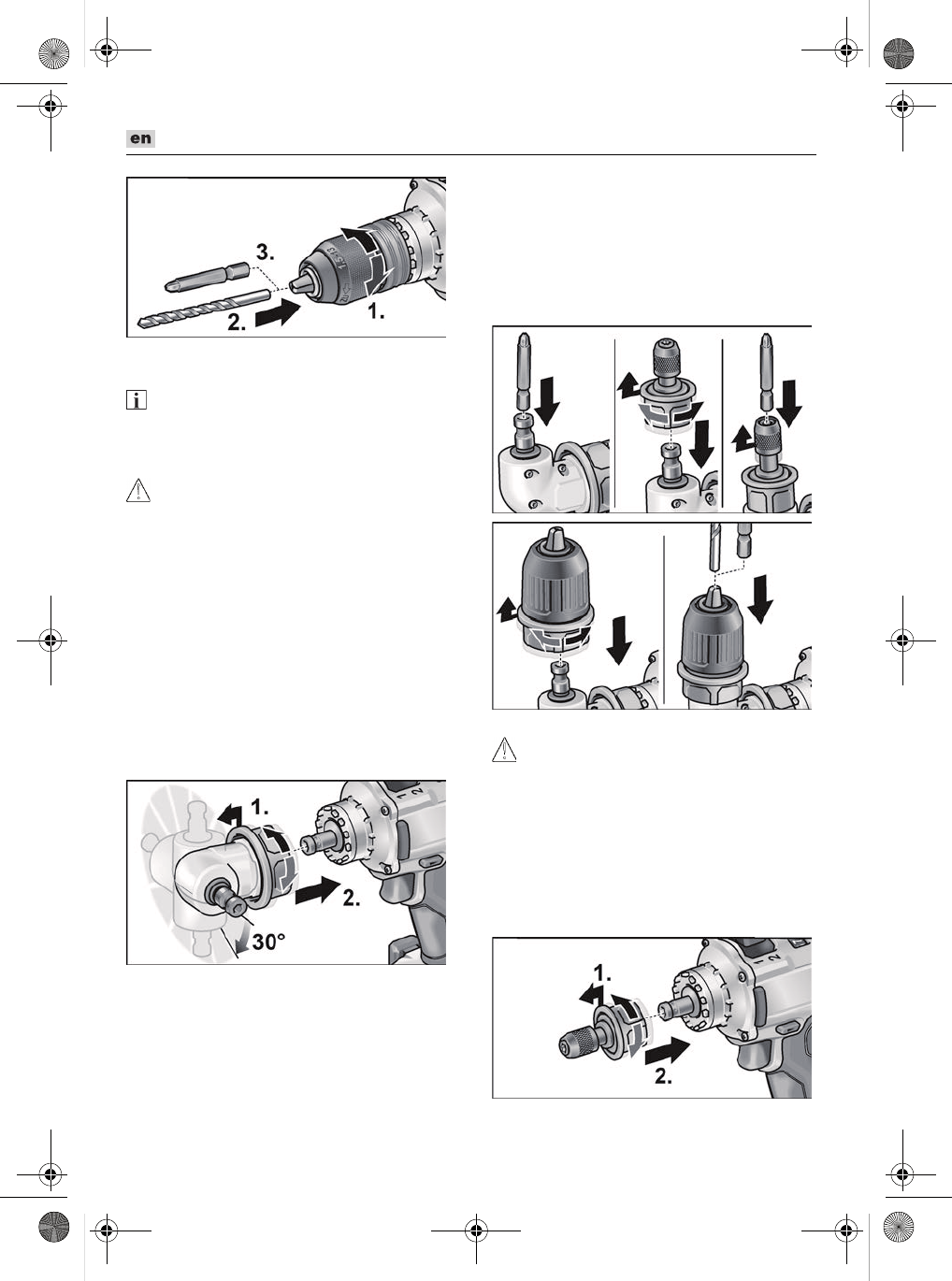 en

3.

2.

1.

1.

2.

30°

1.

2.