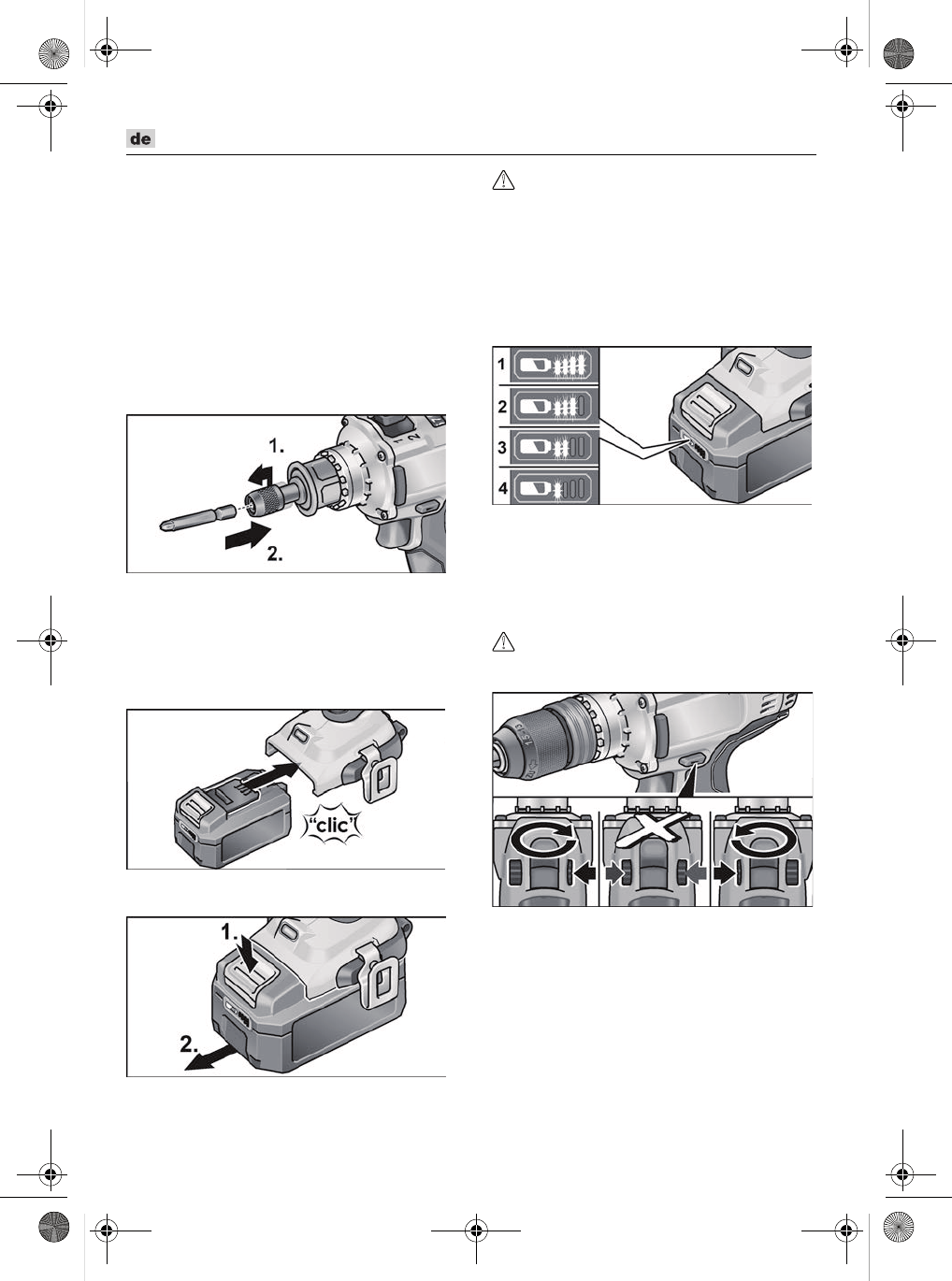 de

1.

2.

"clic"

1.

2.

1

2

3

4