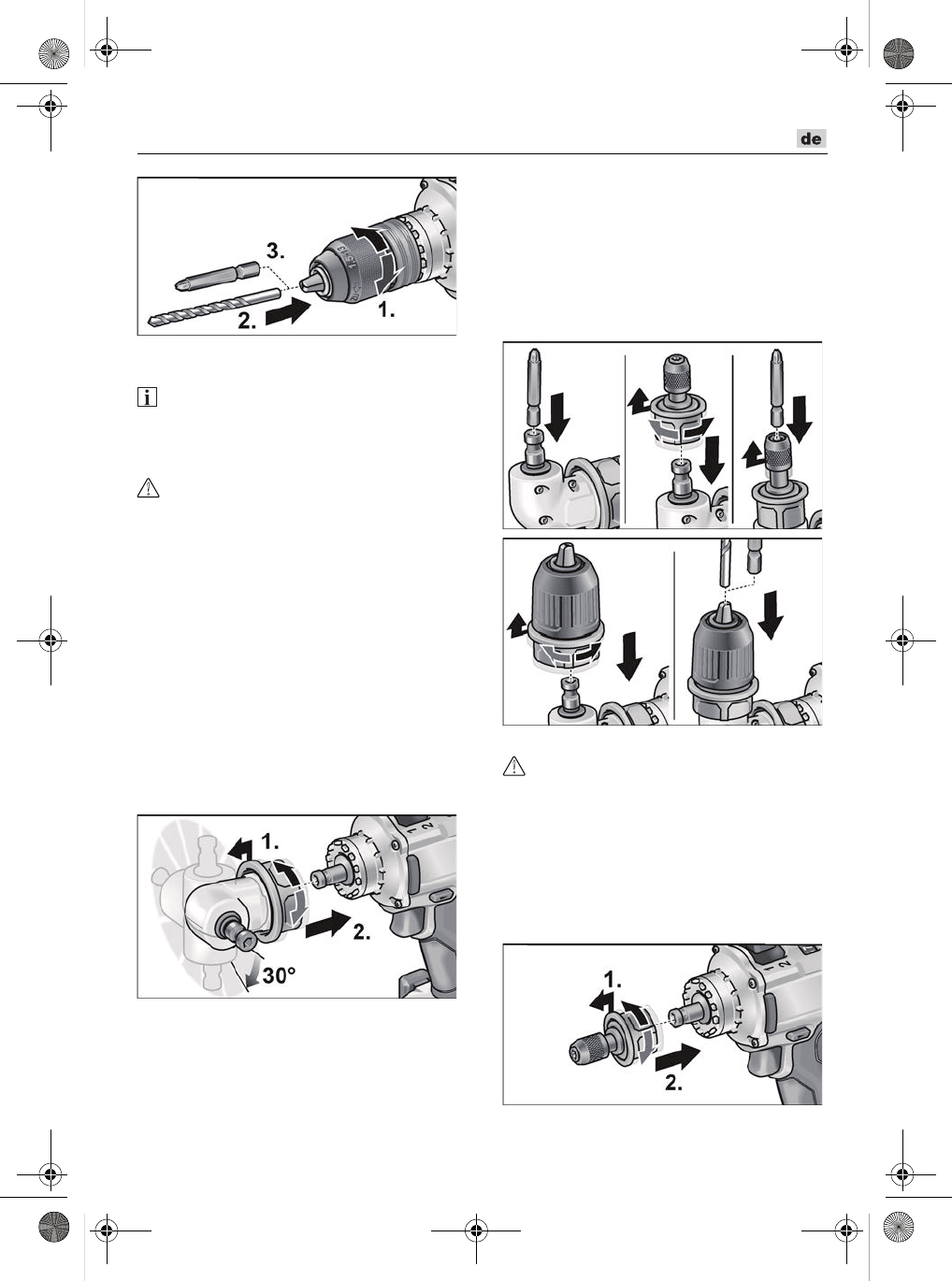 de

3.

2.

1.

1.

2.

30°

1.

2.