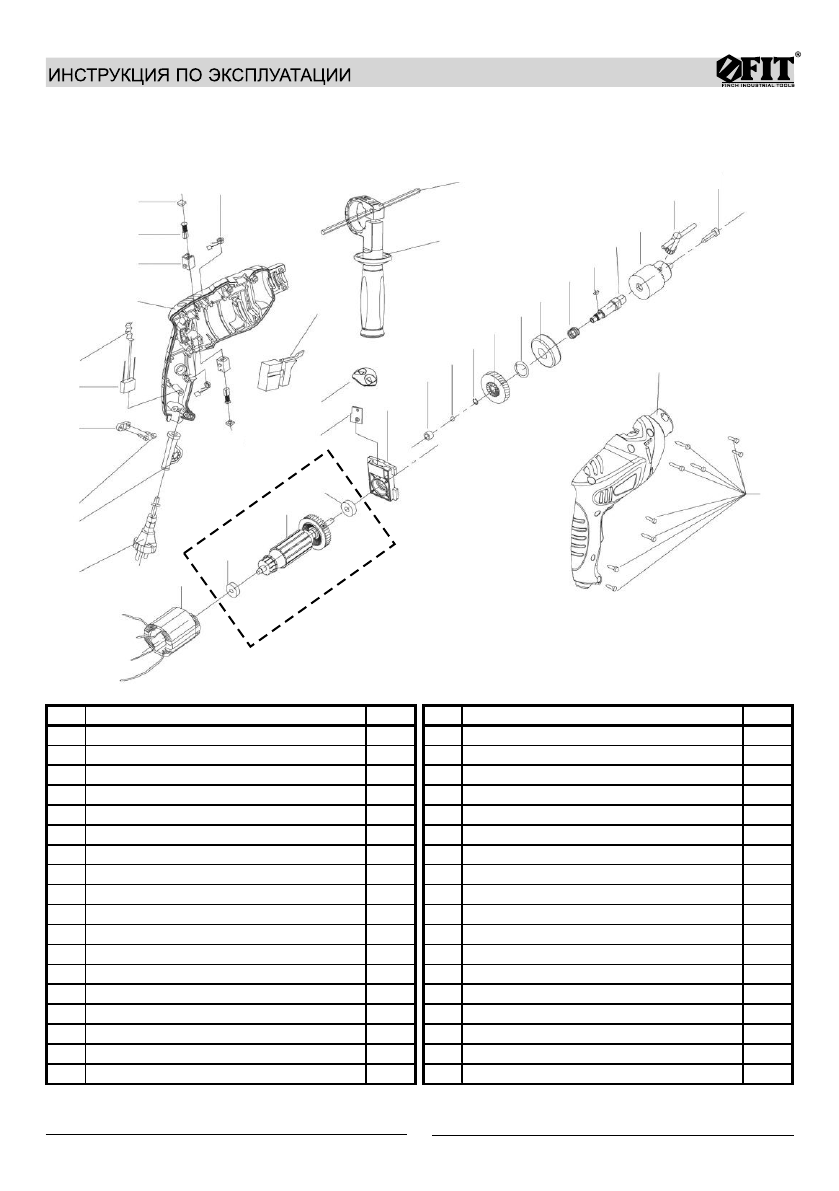 ИНСТРУКЦИЯ ПО ЭКСПЛУАТАЦИИ

FIT®
FINCH INDUSTRIAL TOOLS