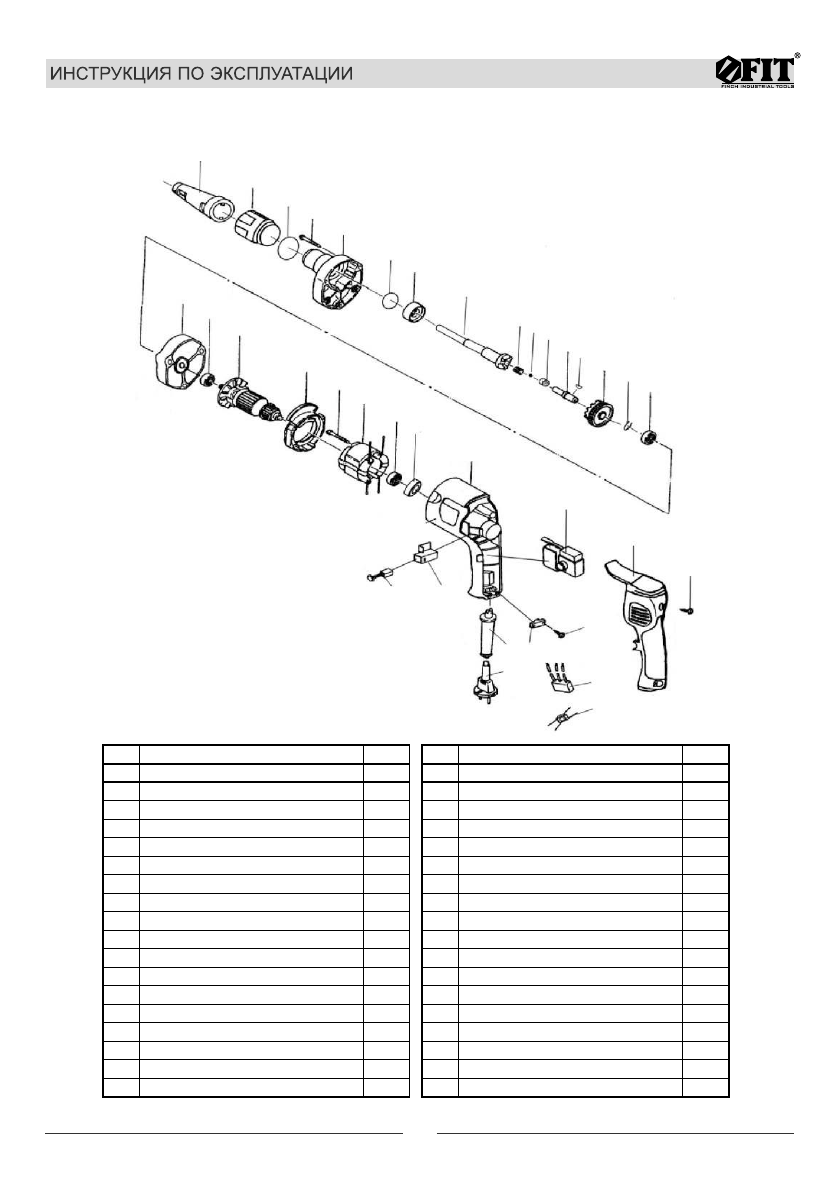 ИНСТРУКЦИЯ ПО ЭКСПЛУАТАЦИИ

FIT®
FINCH INDUSTRIAL TOOLS