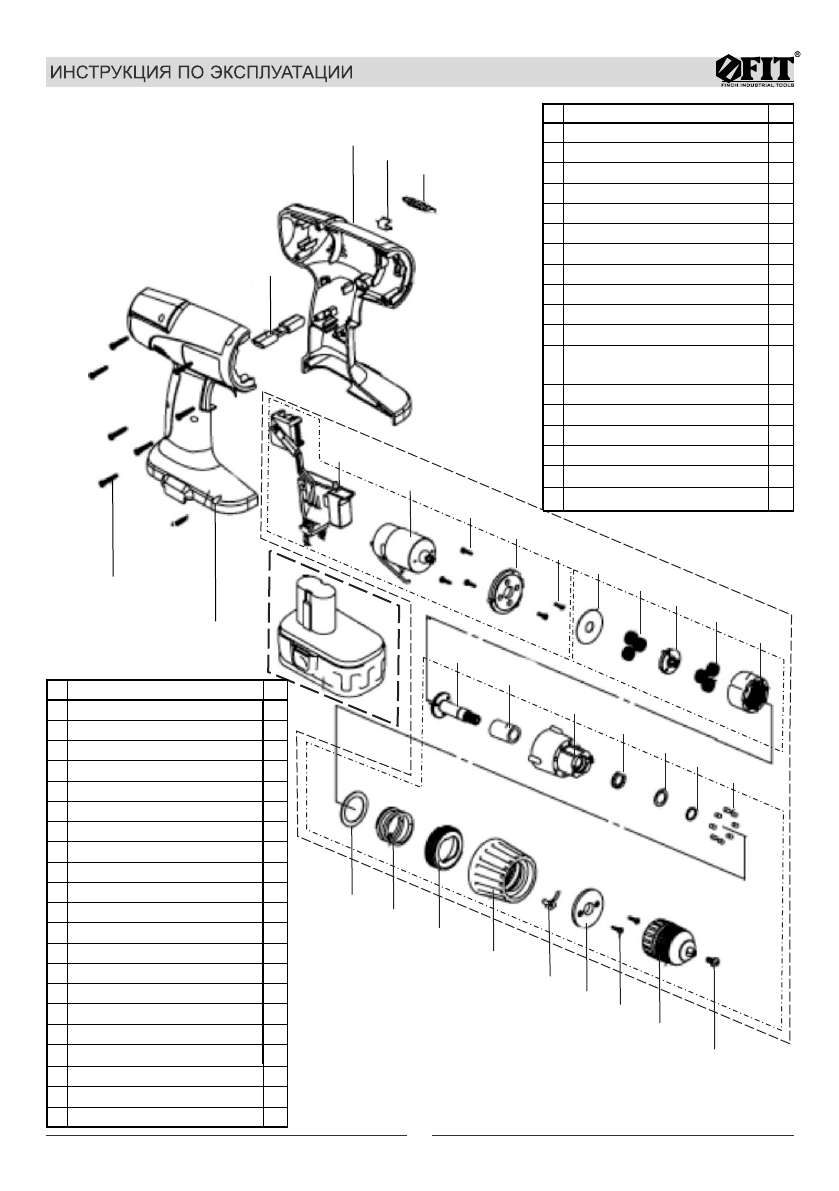 ИНСТРУКЦИЯ ПО ЭКСПЛУАТАЦИИ

FIT®
FINCH INDUSTRIAL TOOLS