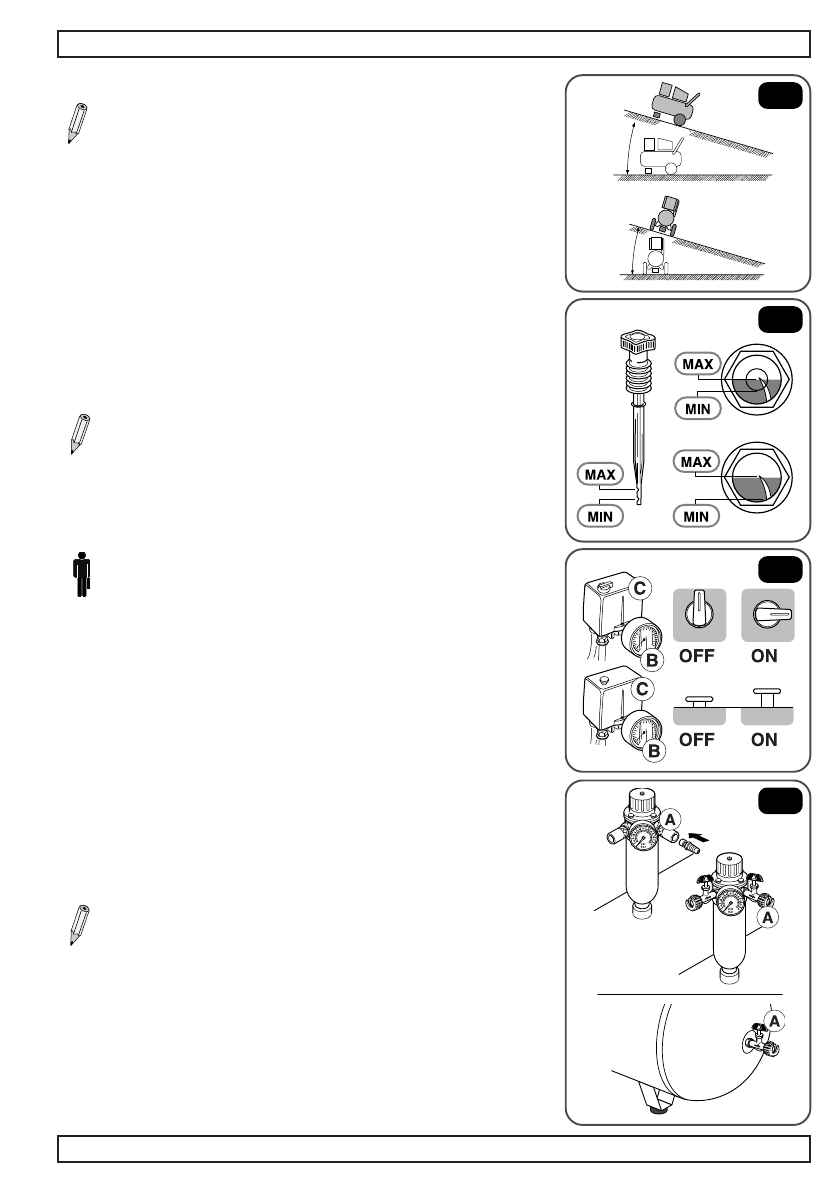 MAX

MIN

MAX

MIN

MAX

MIN

C

B

OFF

ON

C

B

OFF

ON

A

A

A