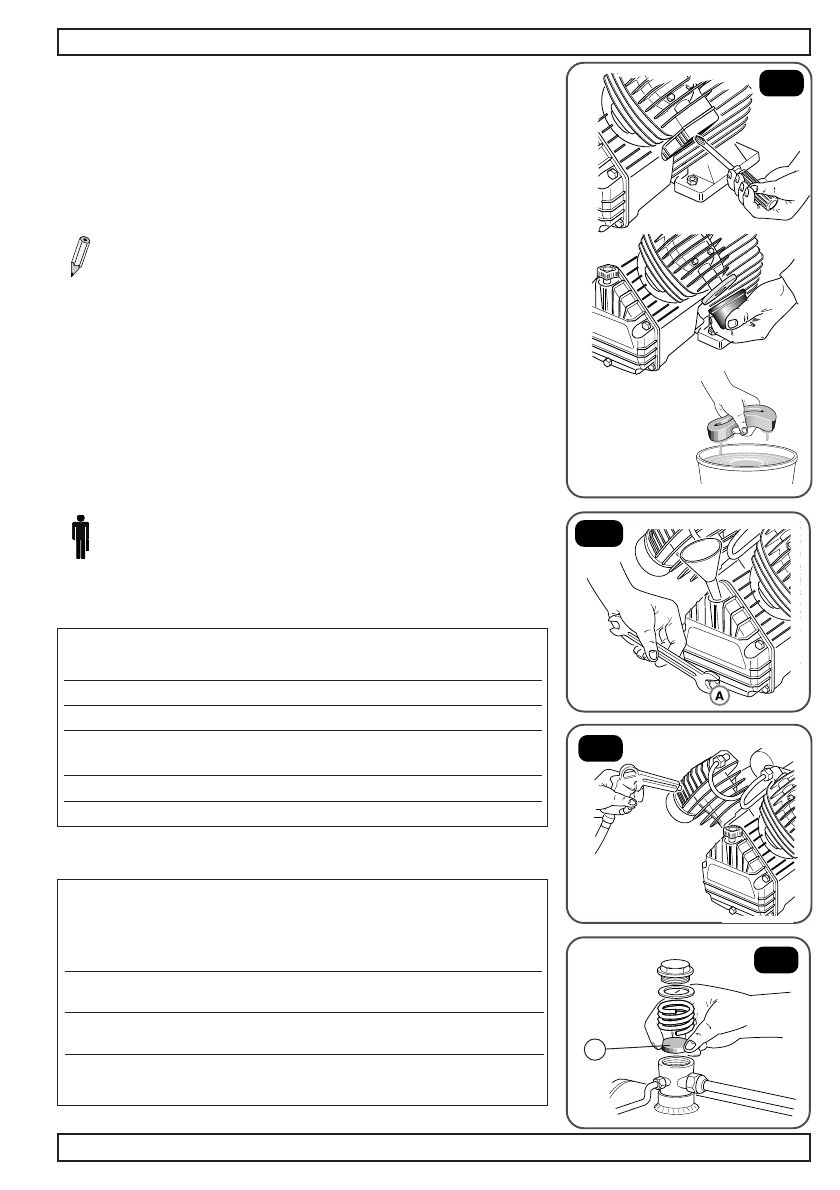 A