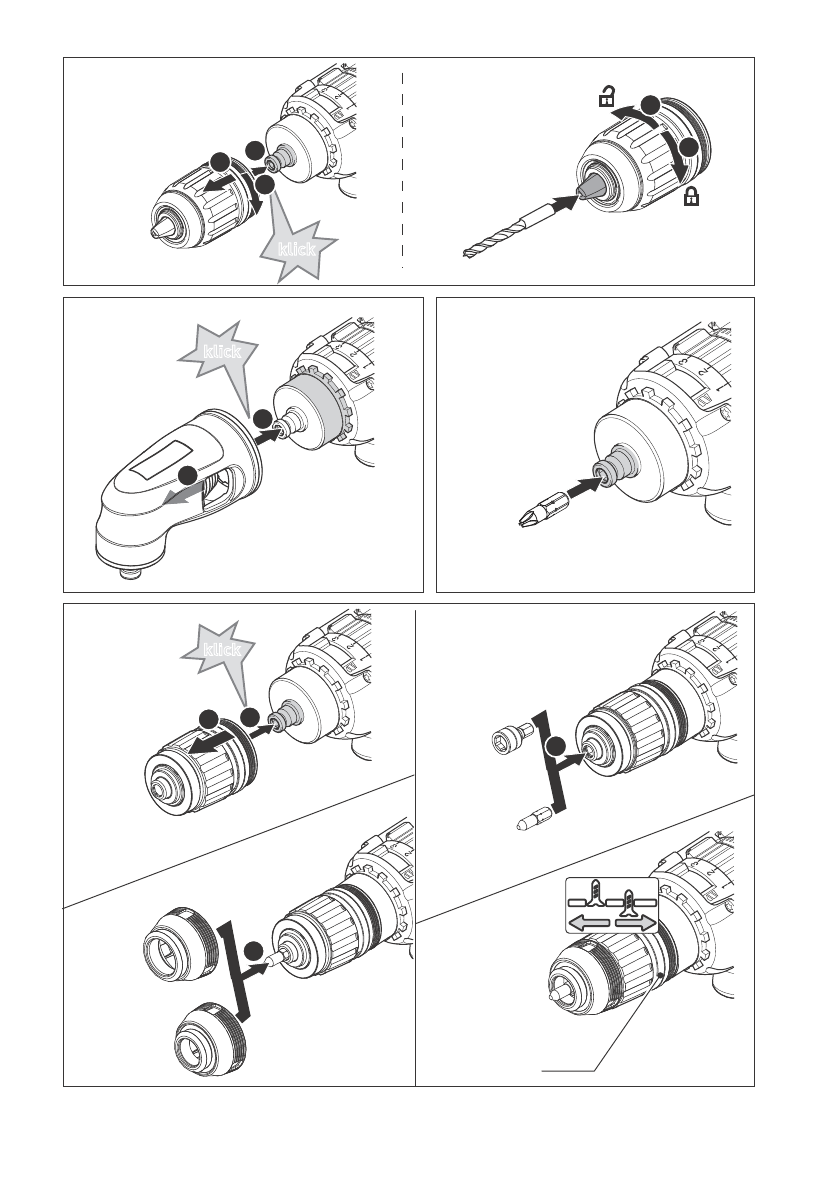 klick

klick

klick