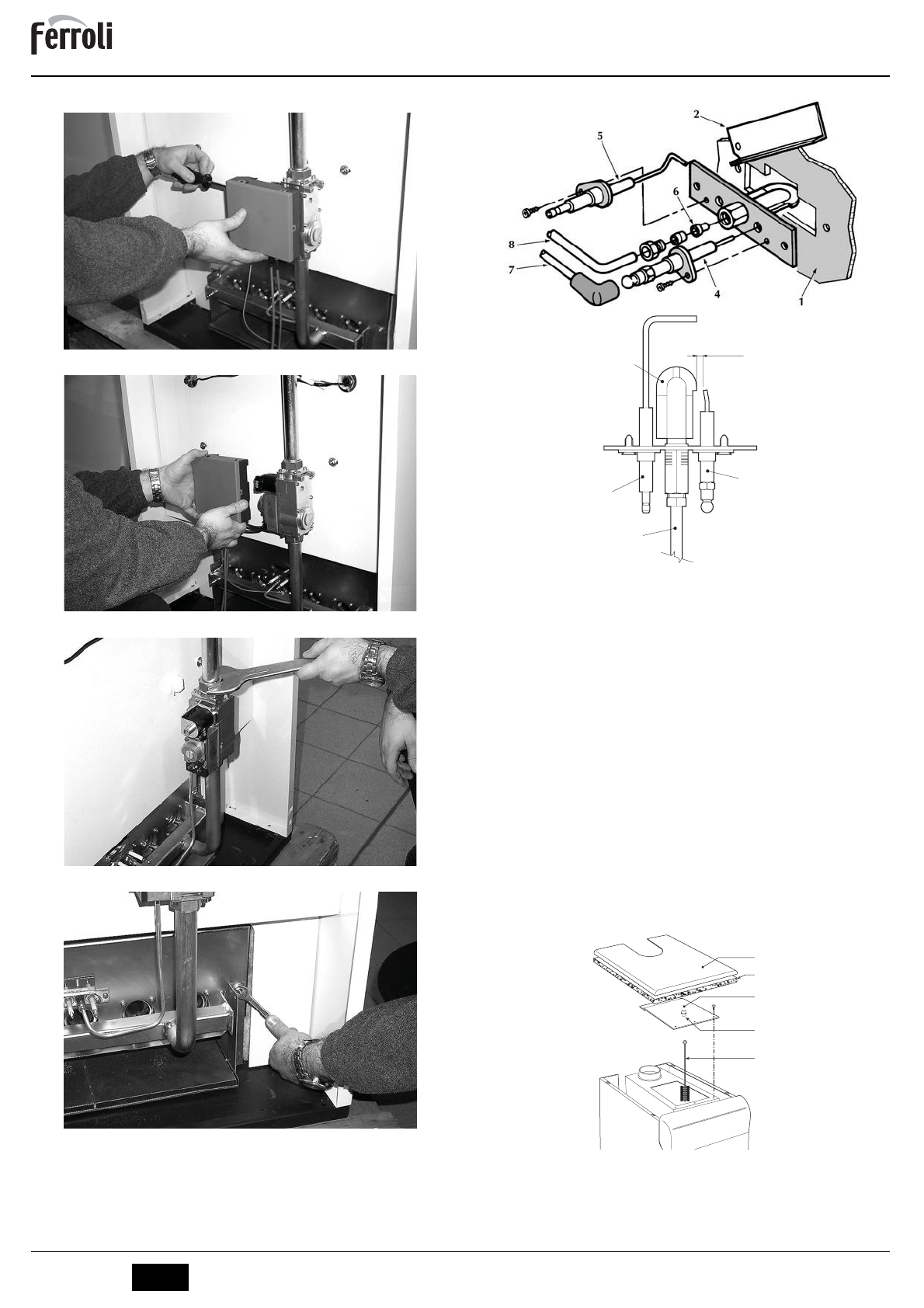 ferroli

2
5
6
8
7
4
1