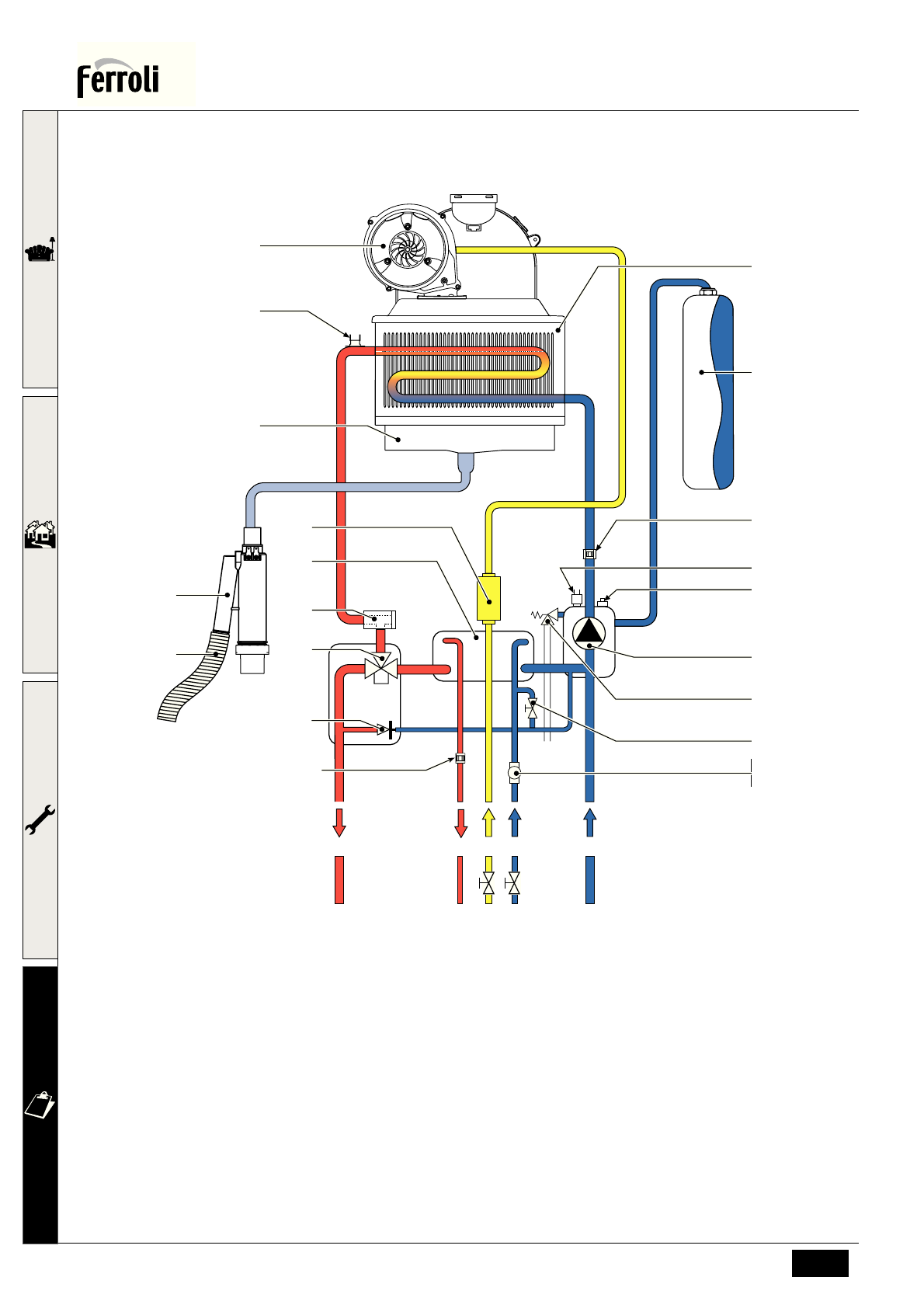 ferroli