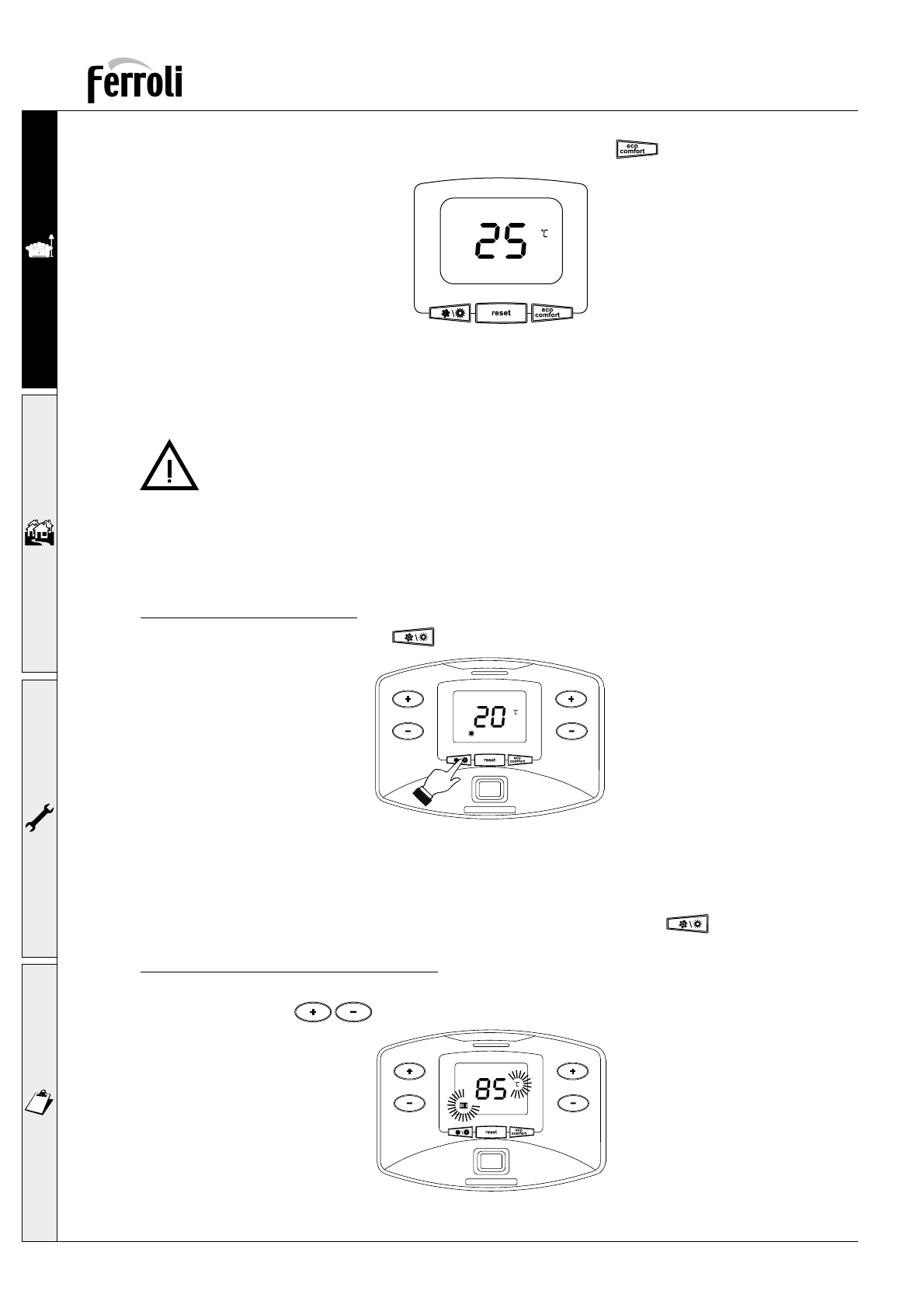 Ferroli

eco comfort

25 °C

reset

eco comfort

20 °C

reset

eco comfort

85 °C

reset

eco comfort