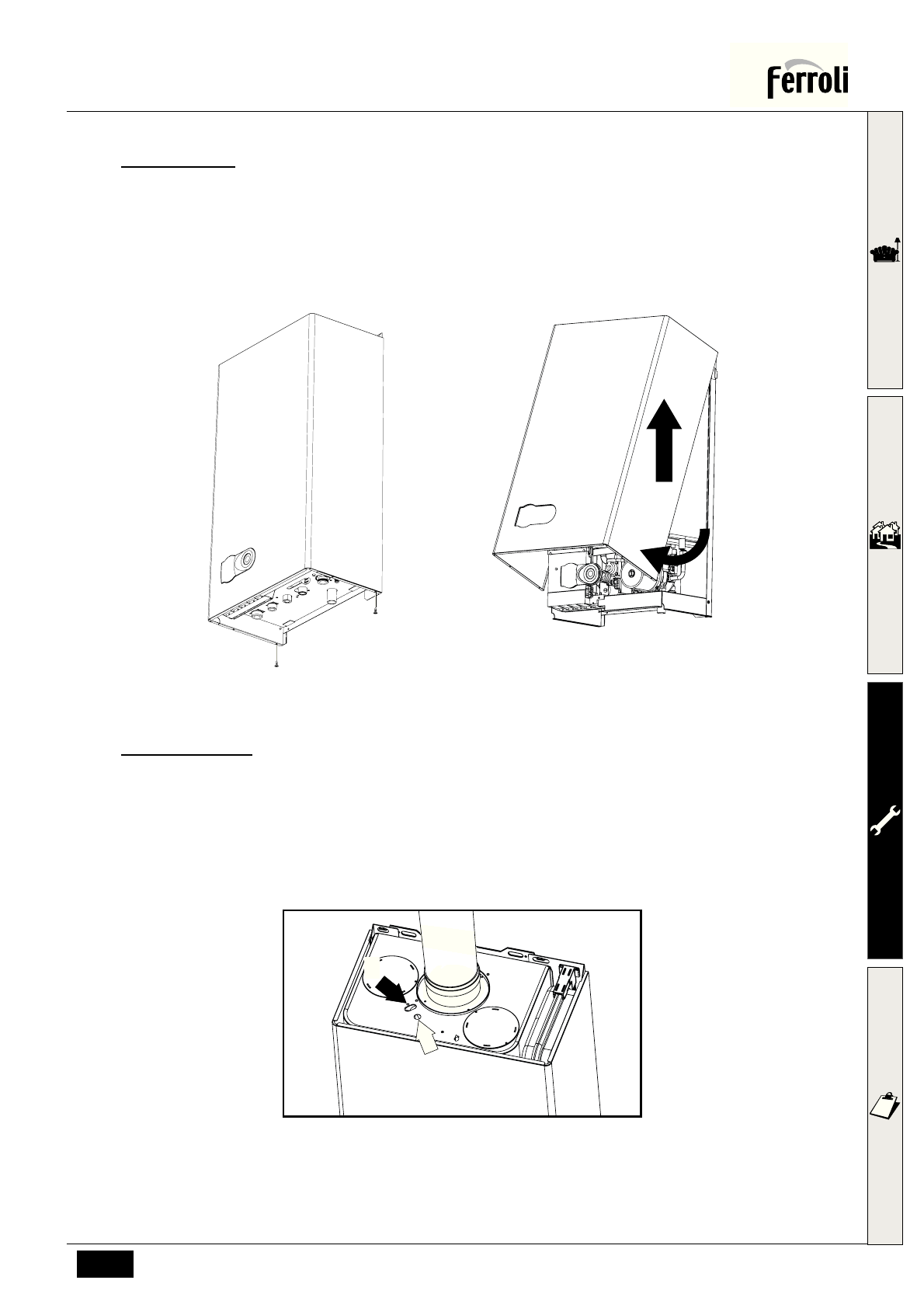 Ferroli