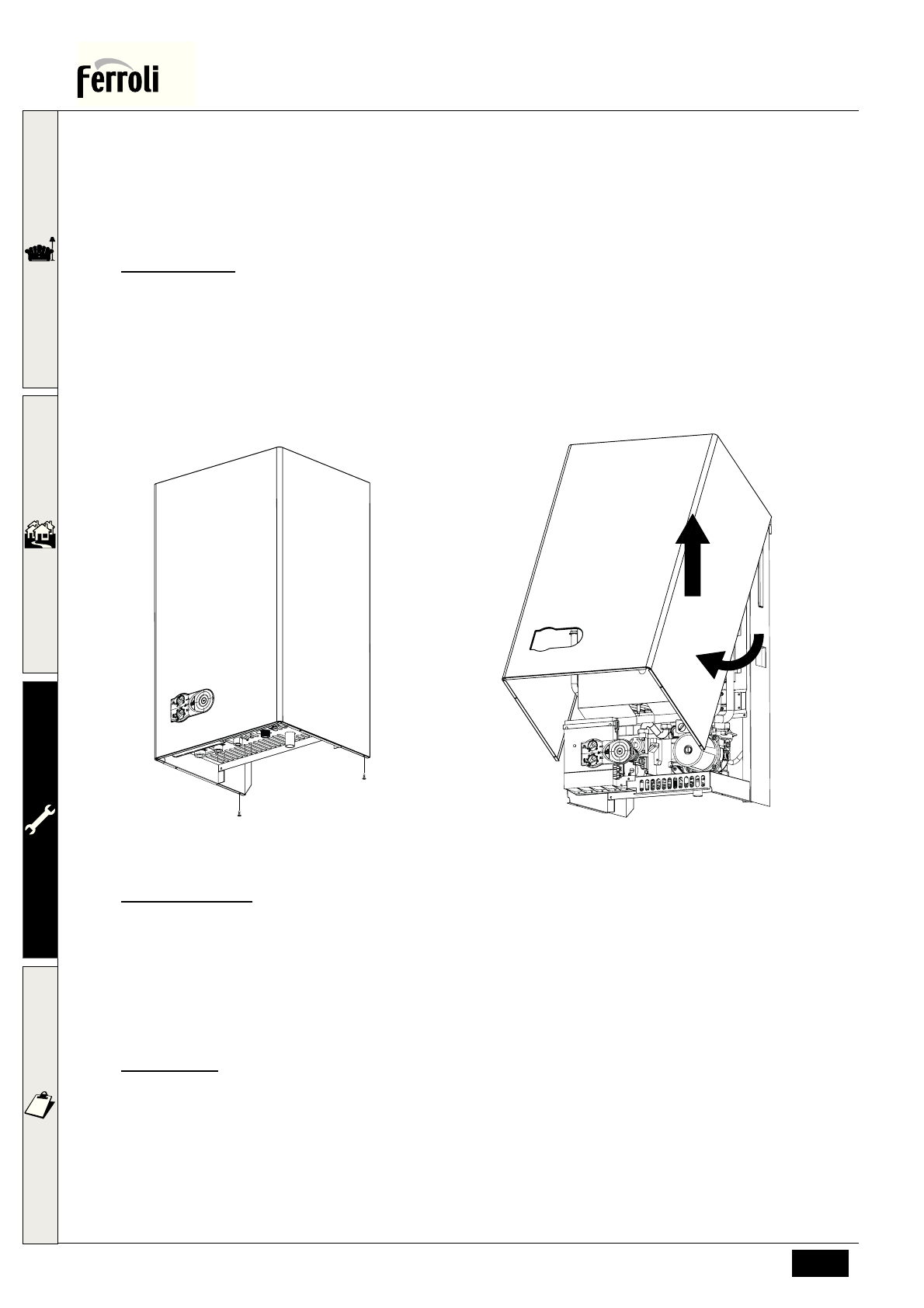 ferroli