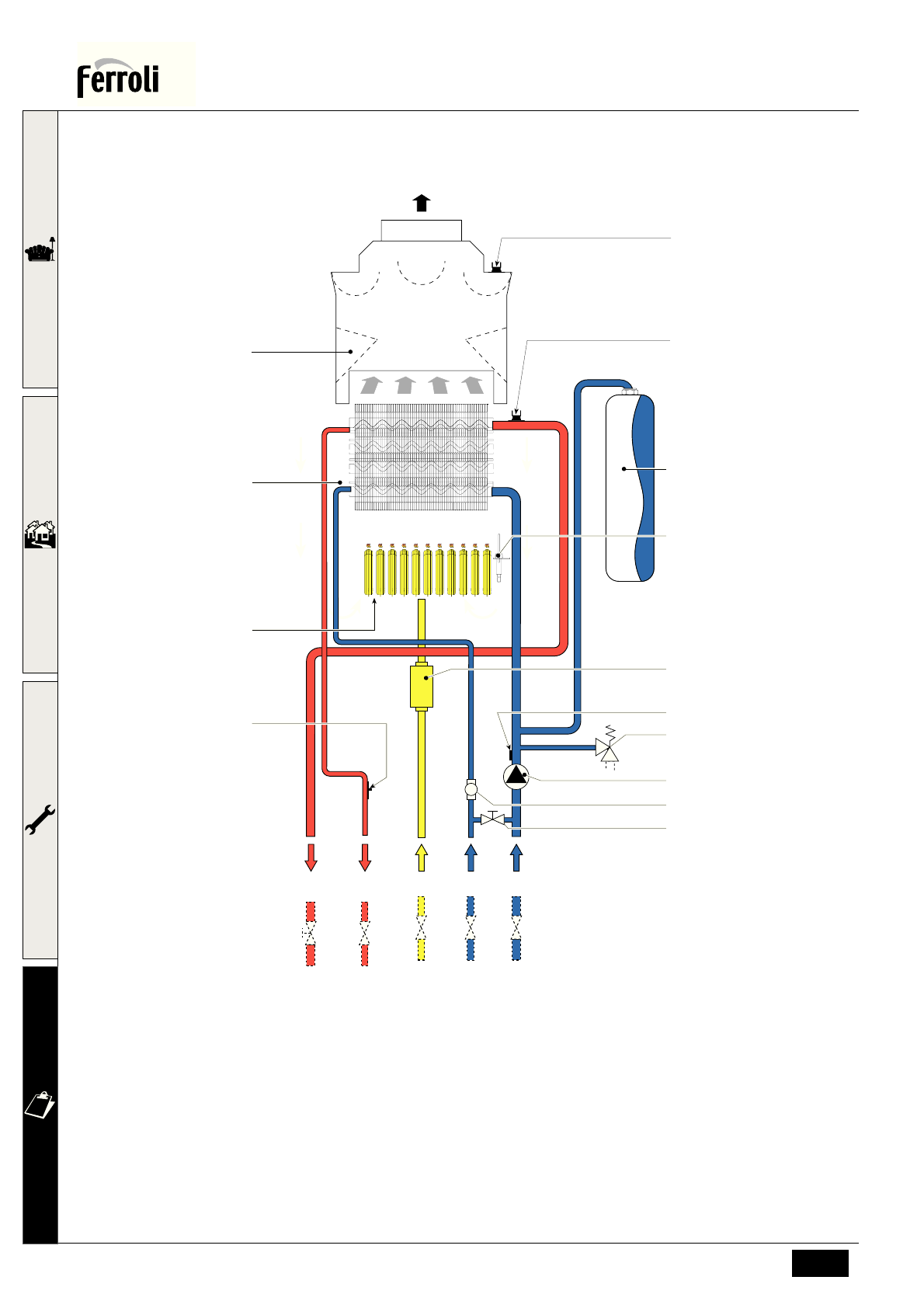 ferroli