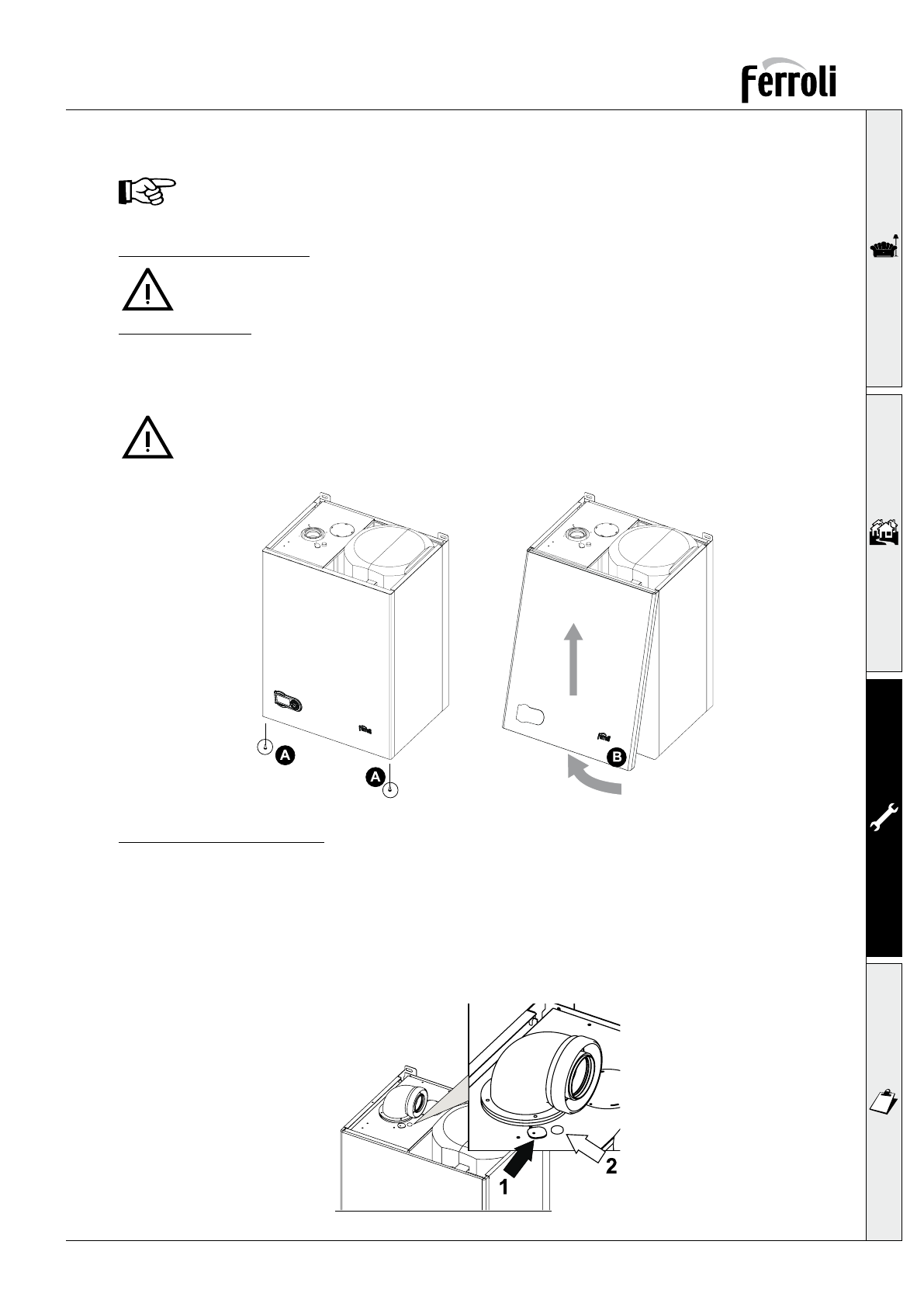 Ferroli

A

A

B

1

2