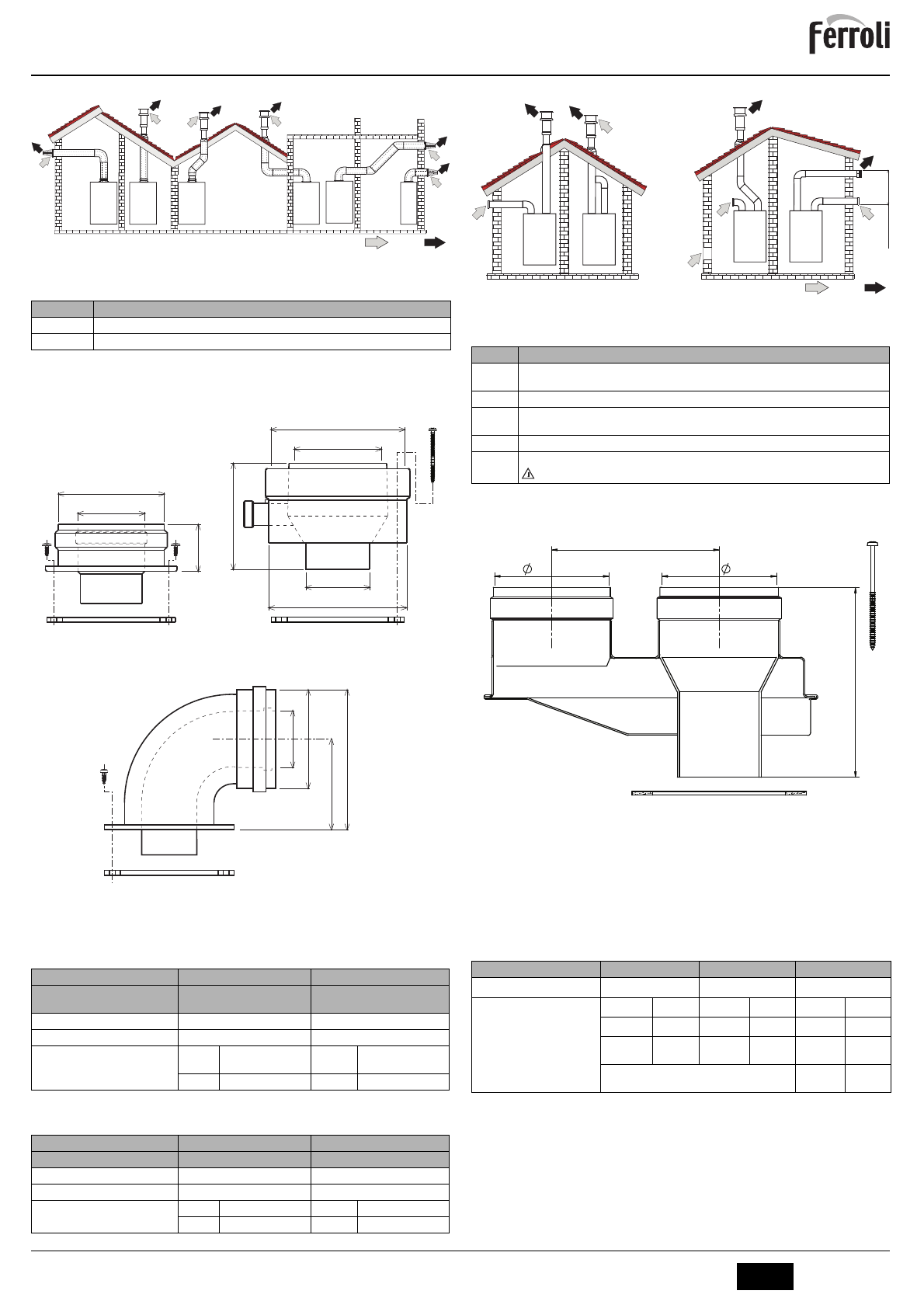 Ferroli

$\varnothing$

$\varnothing$