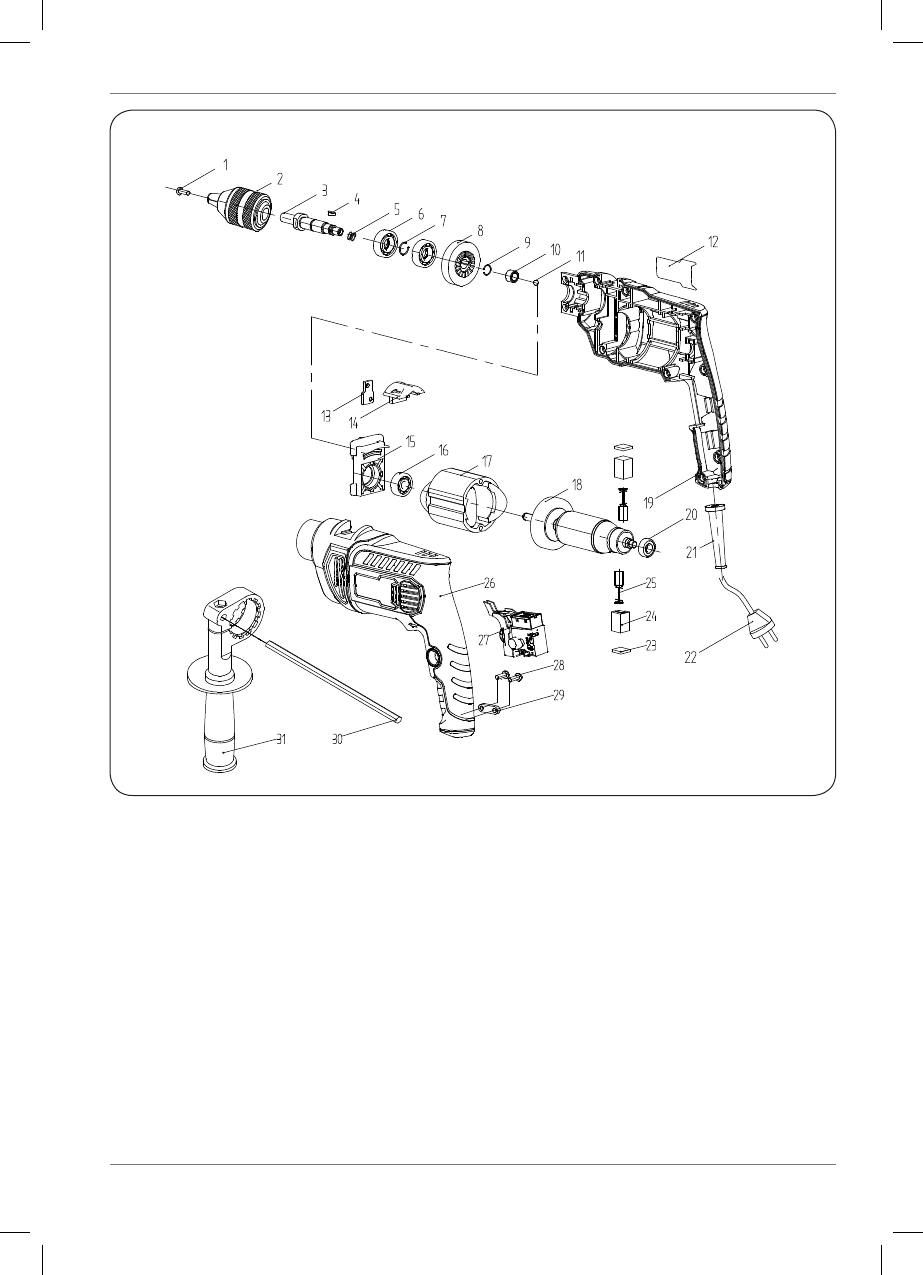 1
2
3
4
5
6
7
8
9
10
11
12
13
14
15
16
17
18
19
20
21
22
23
24
25
26
27
28
29
30
31