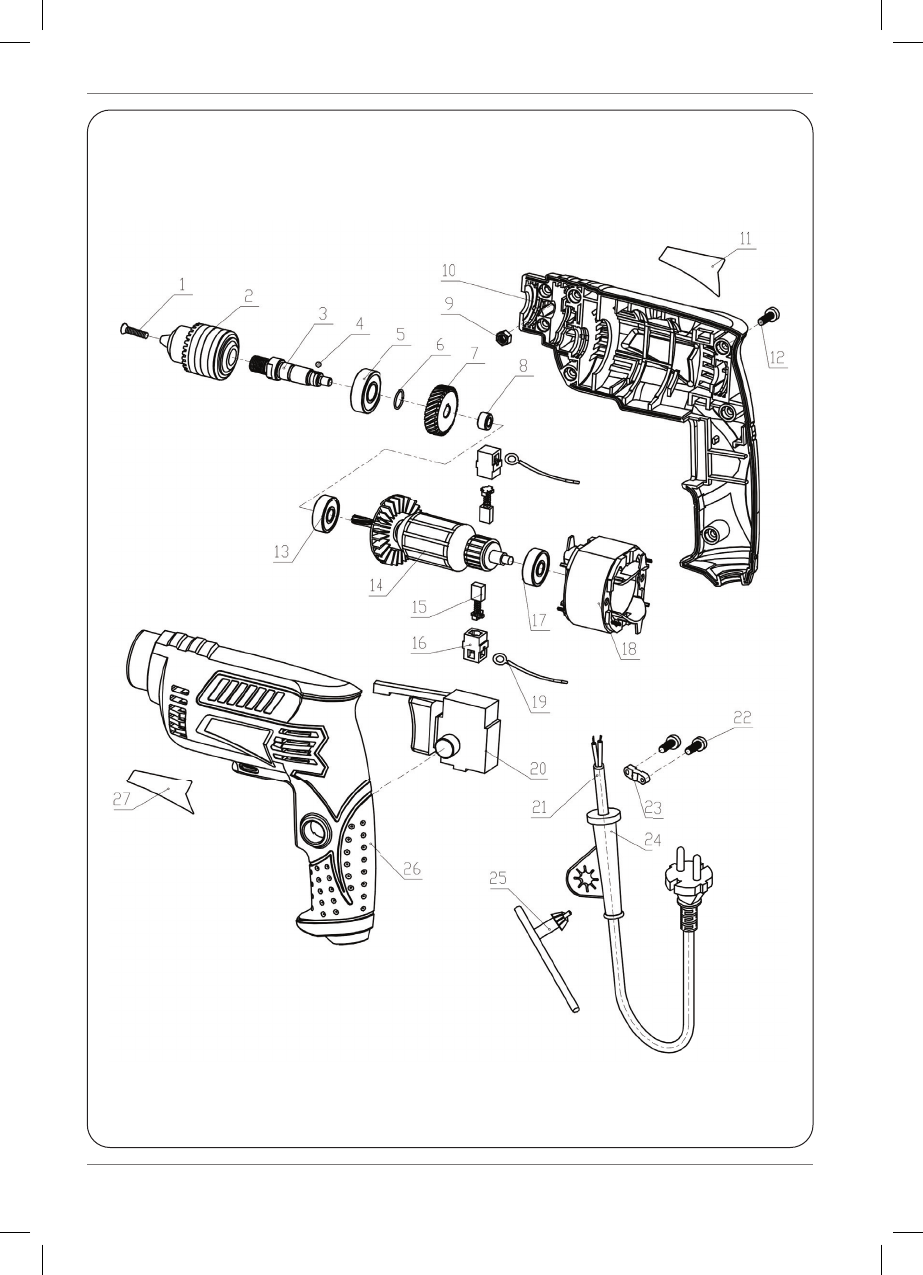 1
2
3
4
5
6
7
8
9
10
11
12
13
14
15
16
17
18
19
20
21
22
23
24
25
26
27