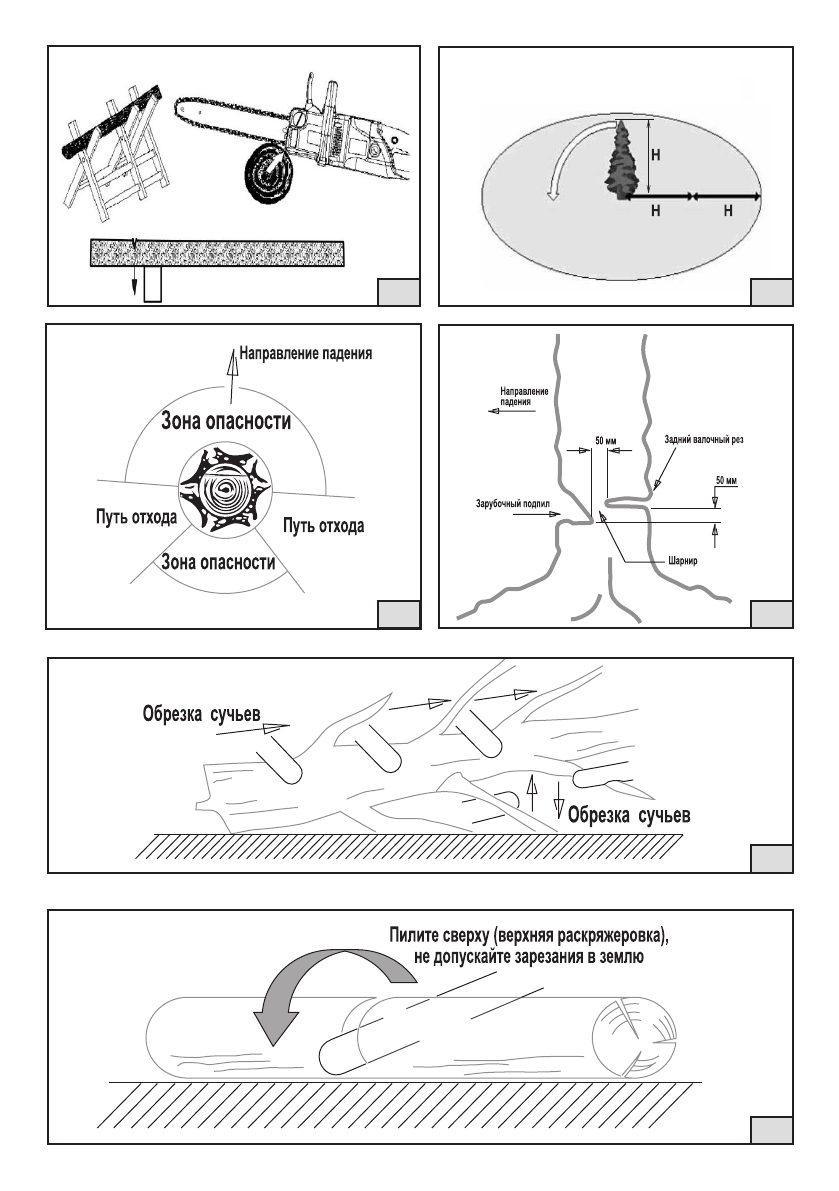 H

H H

Направление падения

Зона опасности

Путь отхода

Путь отхода

Зона опасности

Направление падения

50 мм

Задний валочный рез

50 мм

Зарубочный подпил

Шарнир

Обрезка сучьев

Обрезка сучьев

Пилите сверху (верхняя раскряжеровка), не допускайте зарезания в землю