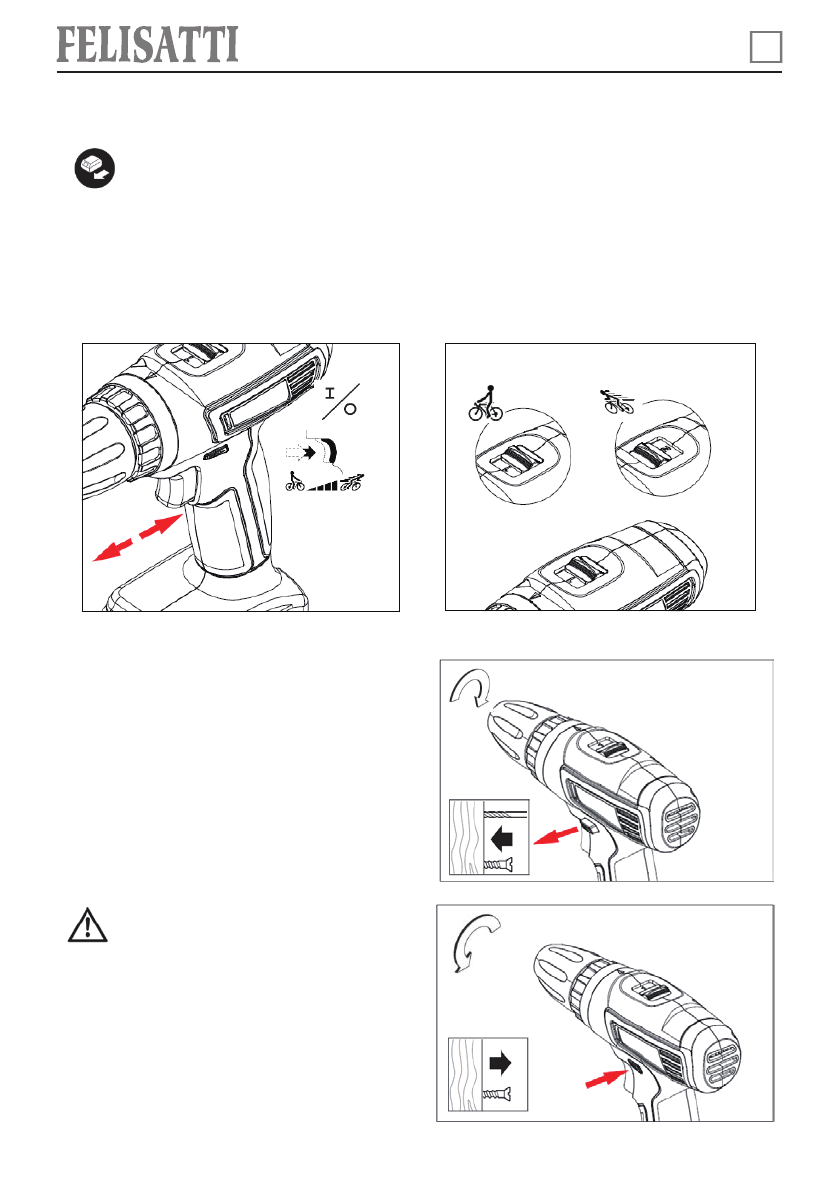 FELISATTI

I
O