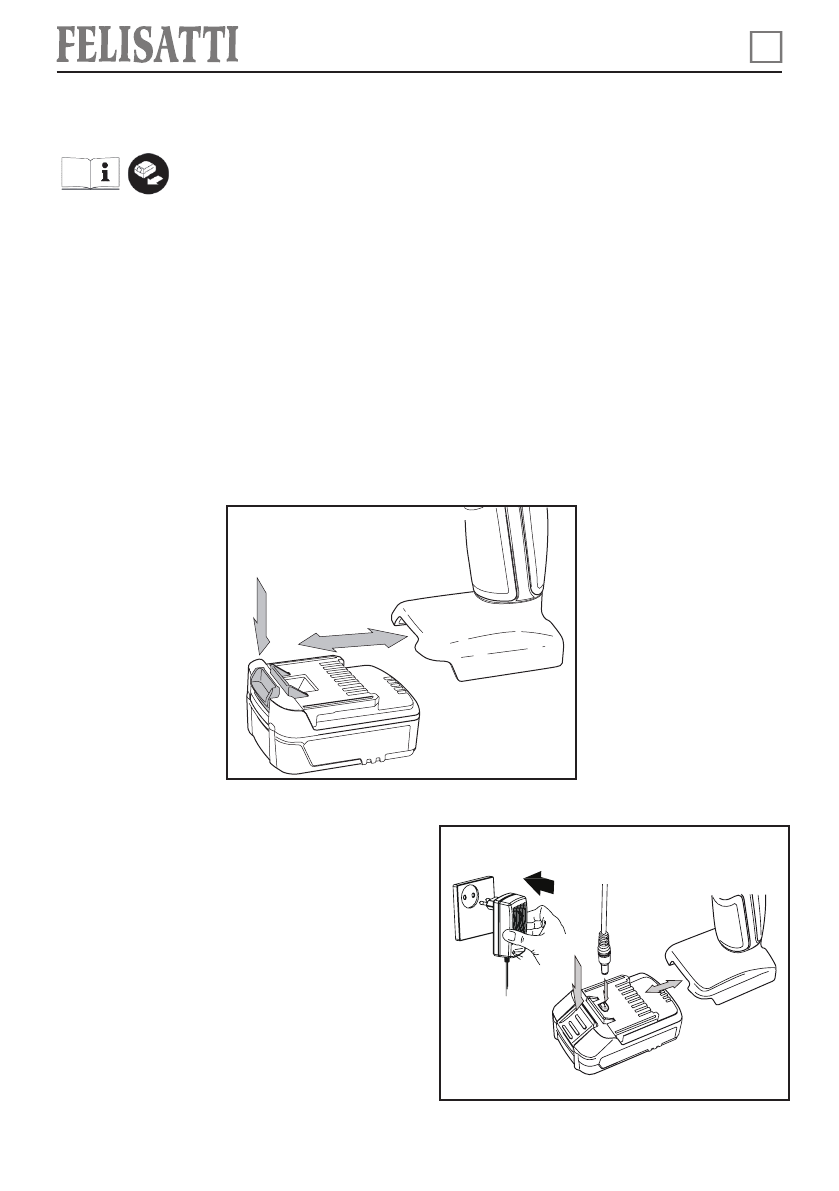 FELISATTI