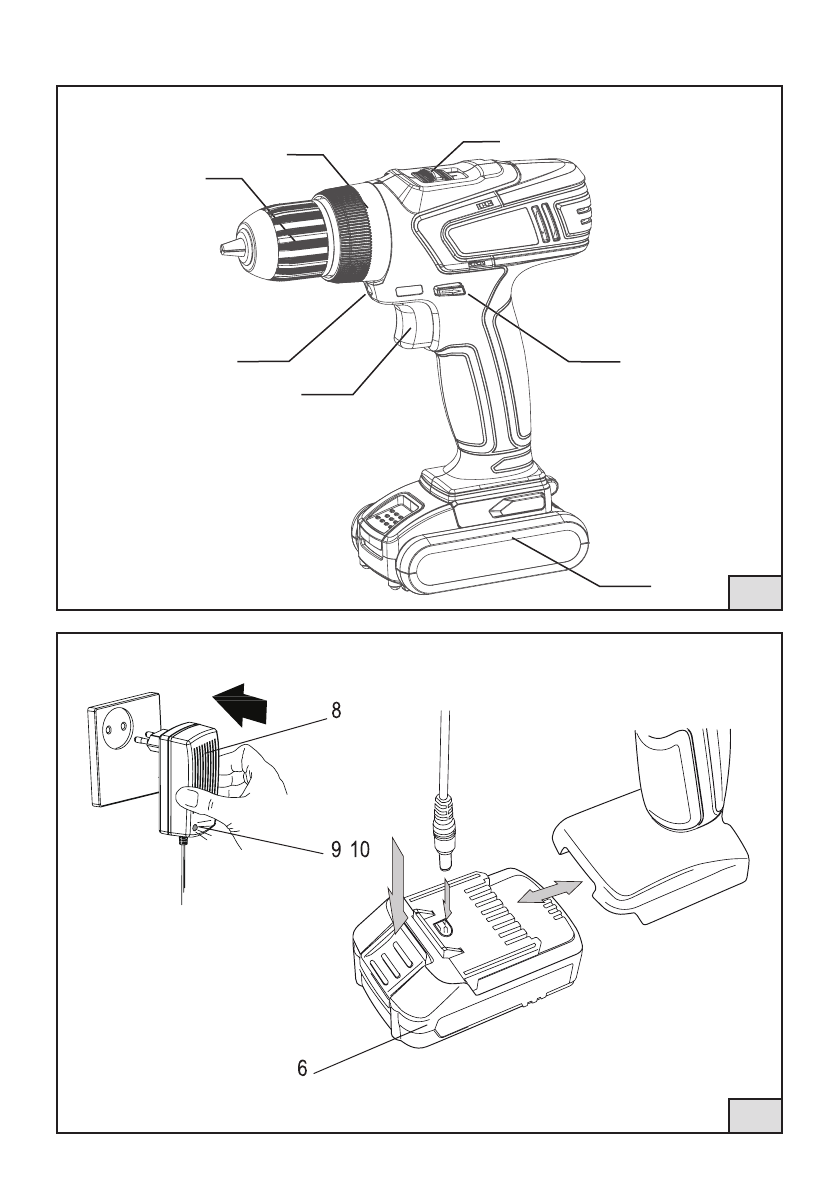 8

9 10

6