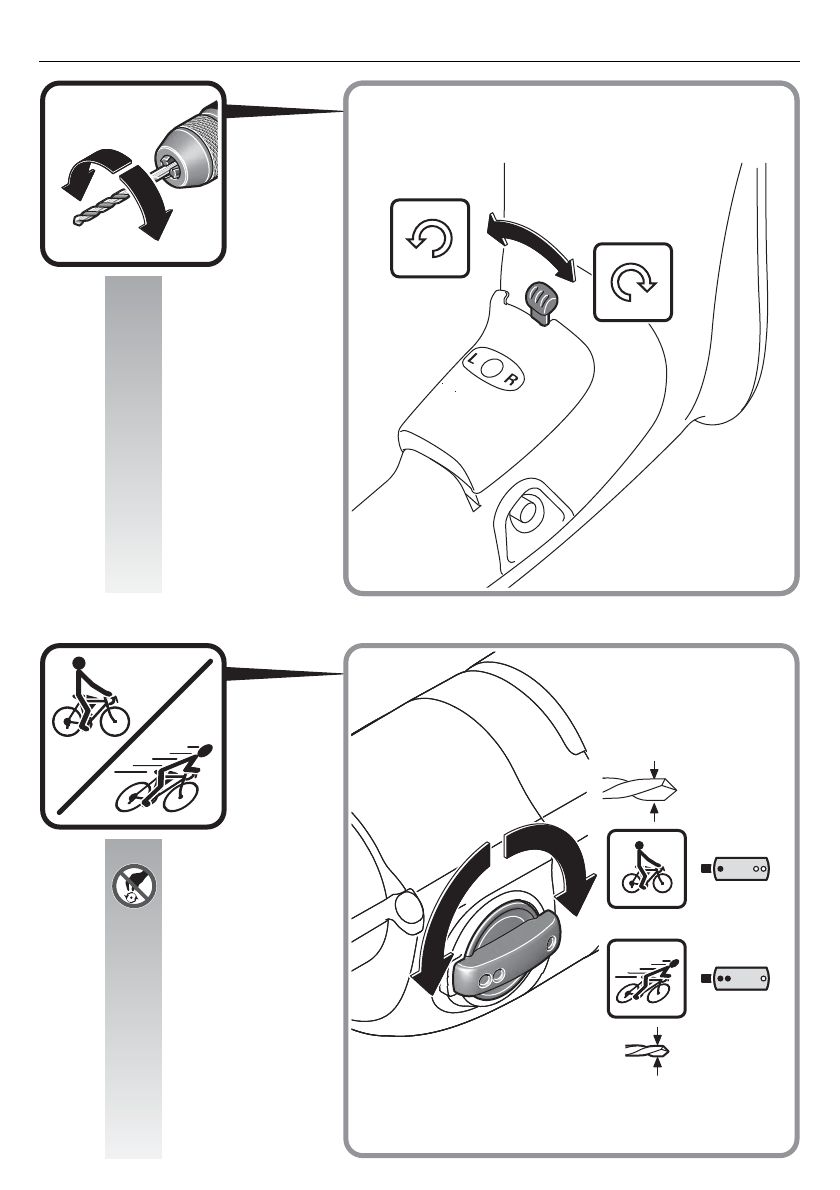 L
R