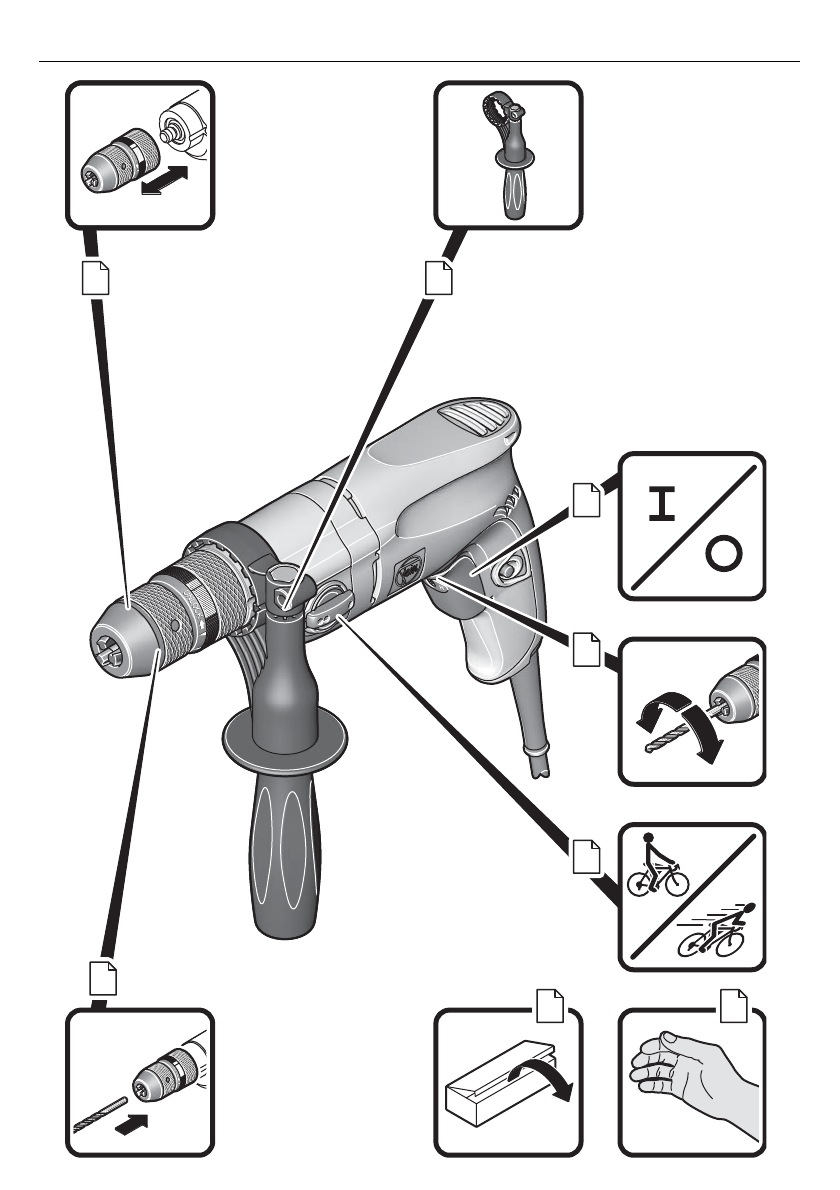 I
O