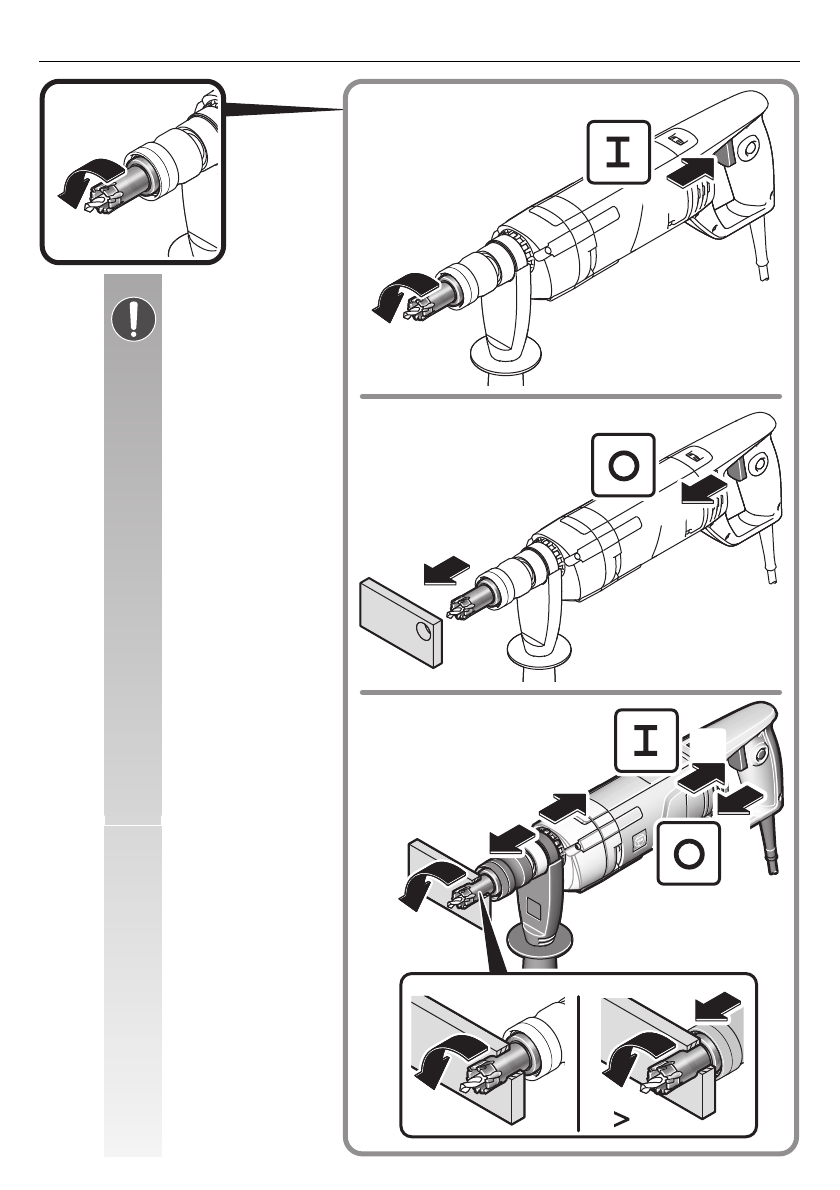 I

O

I

O

>